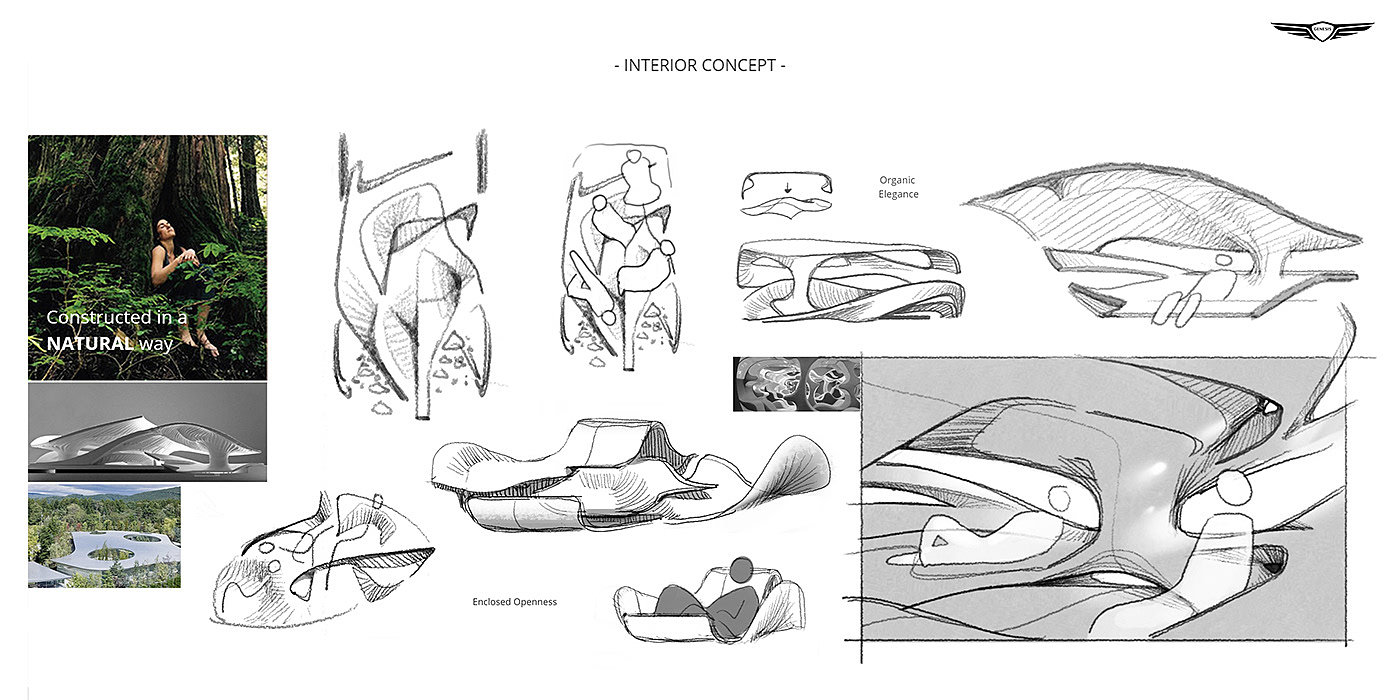 GENESIS

- INTERIOR CONCEPT -

Constructed in a NATURAL way

Organic Elegance

Enclosed Openness