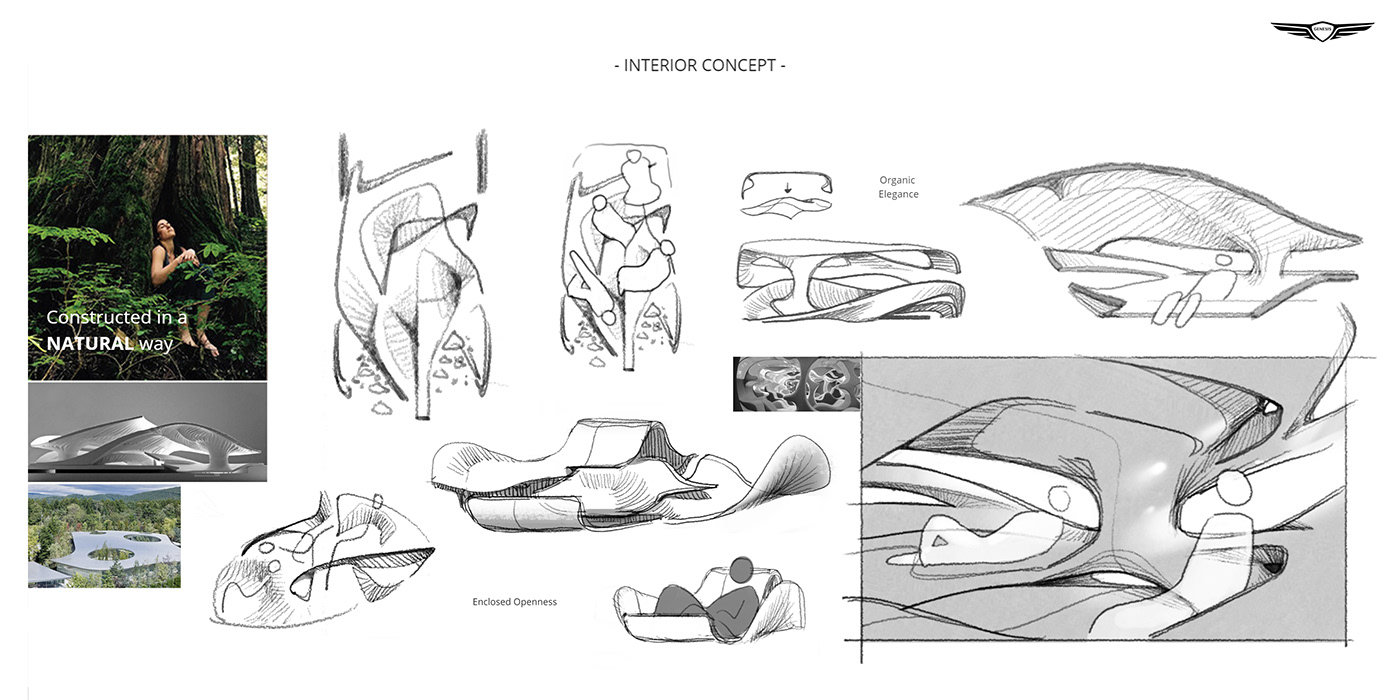 GENESIS

- INTERIOR CONCEPT -

Constructed in a NATURAL way

Organic Elegance

Enclosed Openness