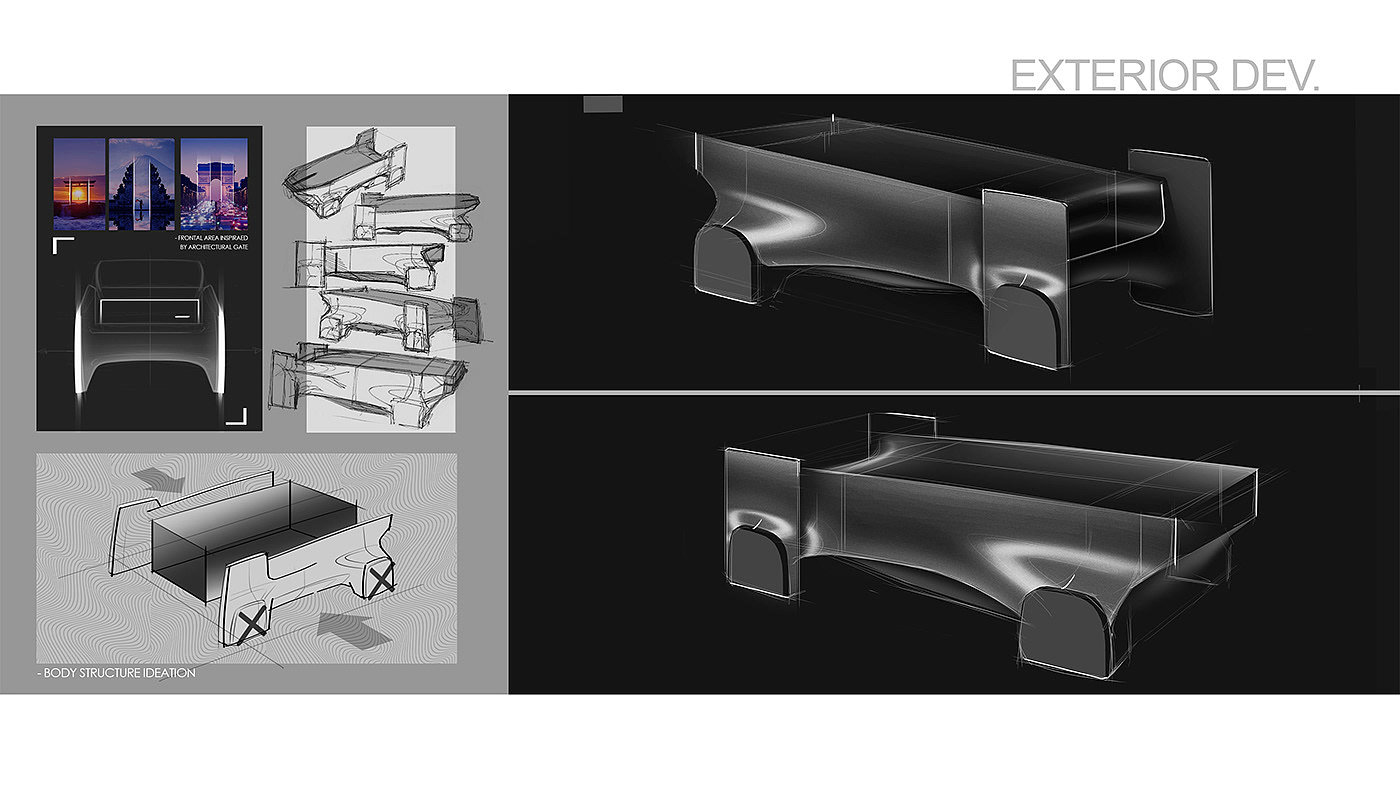 EXTERIOR DEV.

- FRONTAL AREA INSPIRED BY ARCHITECTURAL GATE

- BODY STRUCTURE IDEATION