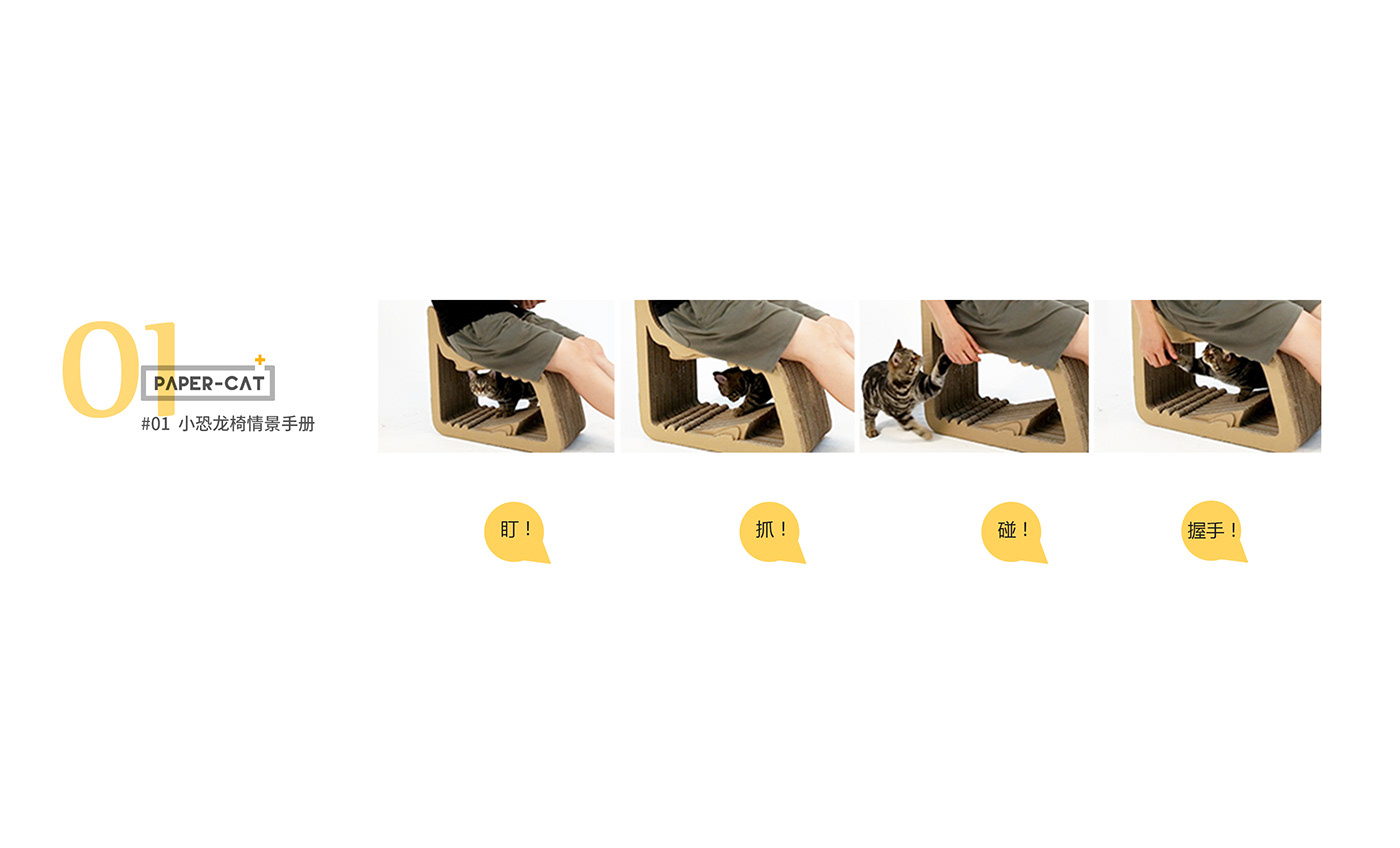 01

PAPER-CAT

#01 小恐龙椅情景手册

盯！

抓！

碰！

握手！