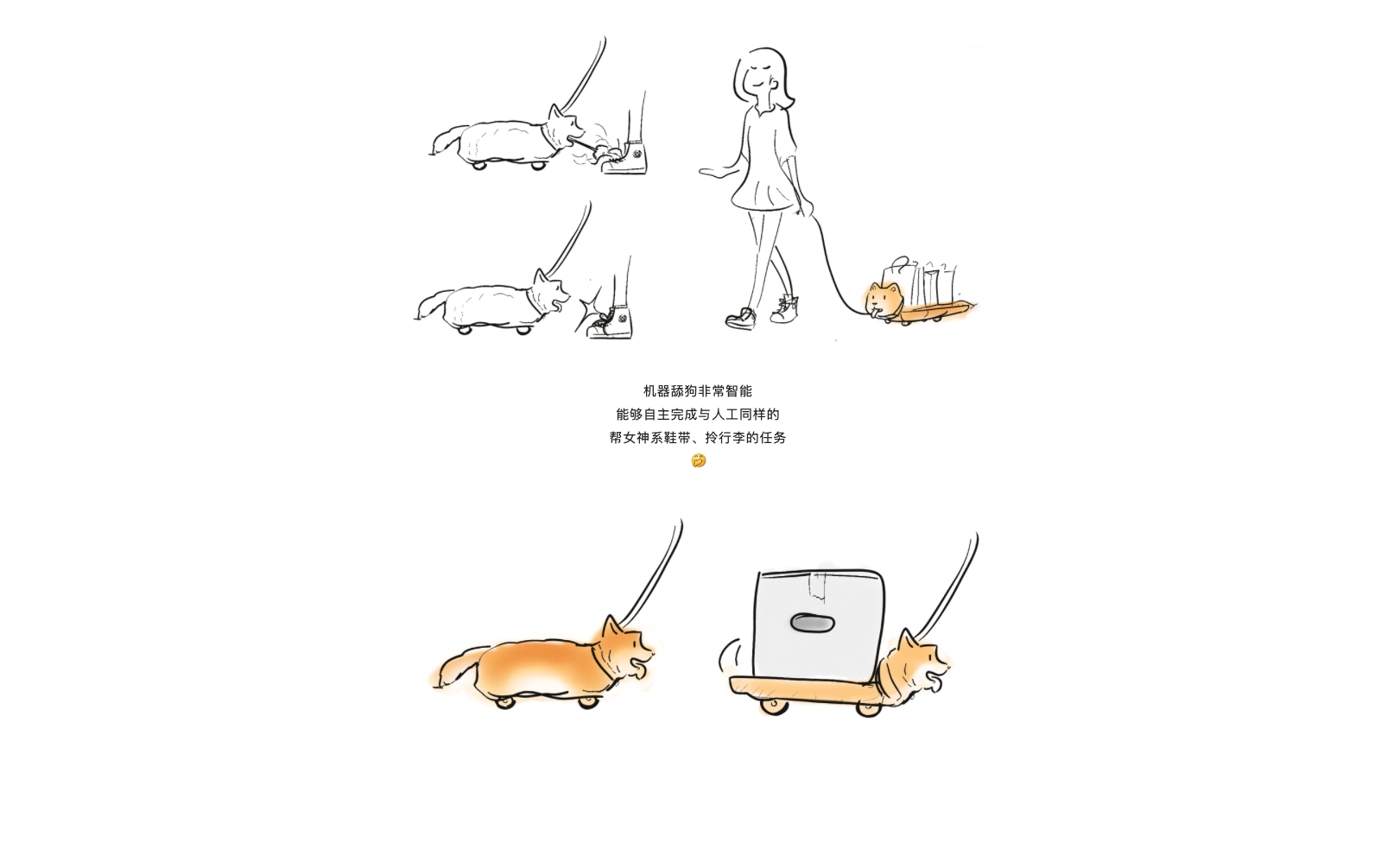 机器舔狗非常智能
能够自主完成与人工同样的
帮女神系鞋带、拎行李的任务
🤔