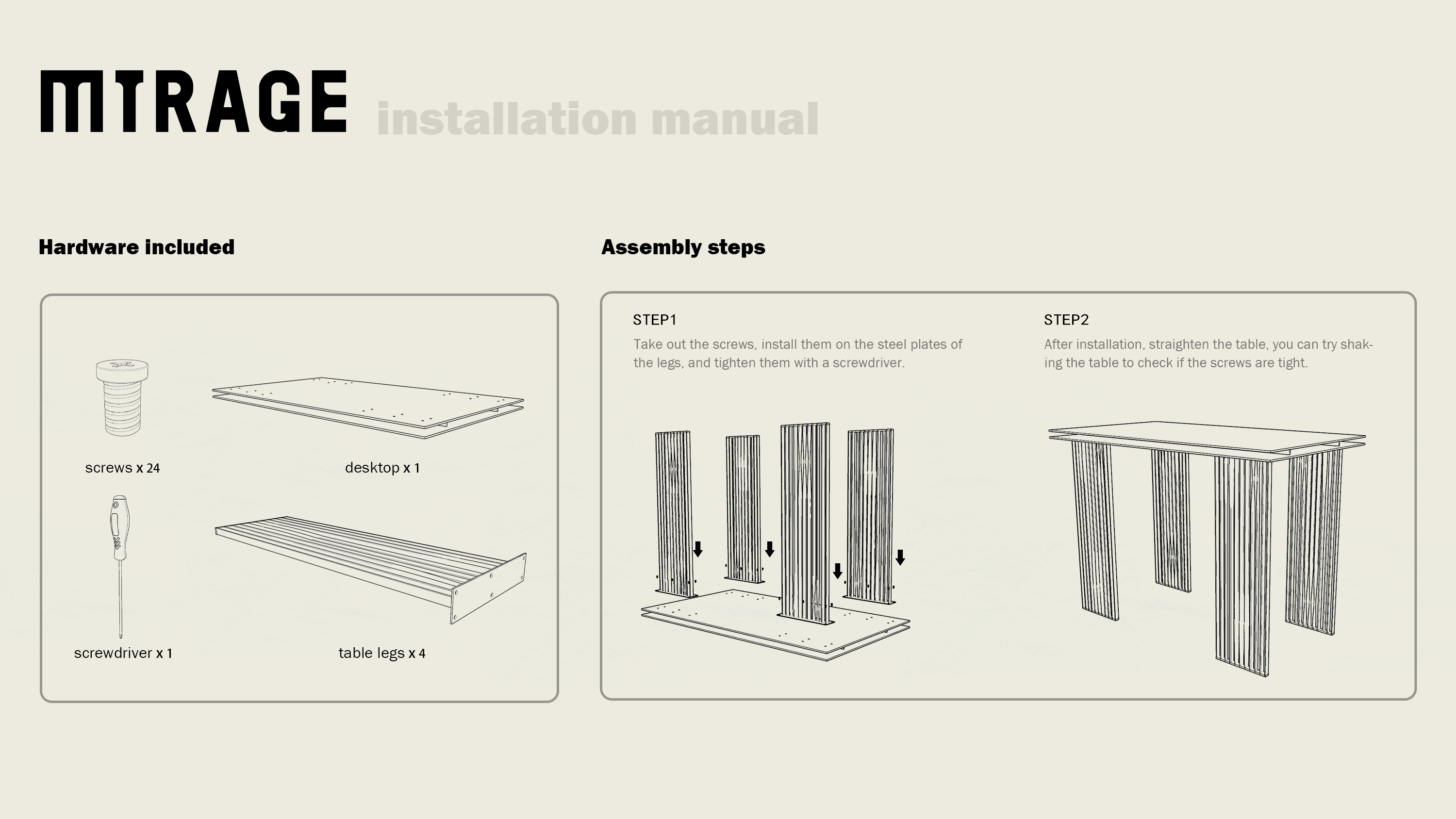 MIRAGE installation manual

Hardware included

screws x 24

desktop x 1

screwdriver x 1

table legs x 4

Assembly steps

STEP1

Take out the screws, install them on the steel plates of the legs, and tighten them with a screwdriver.

STEP2

After installation, straighten the table, you can try shaking the table to check if the screws are tight.