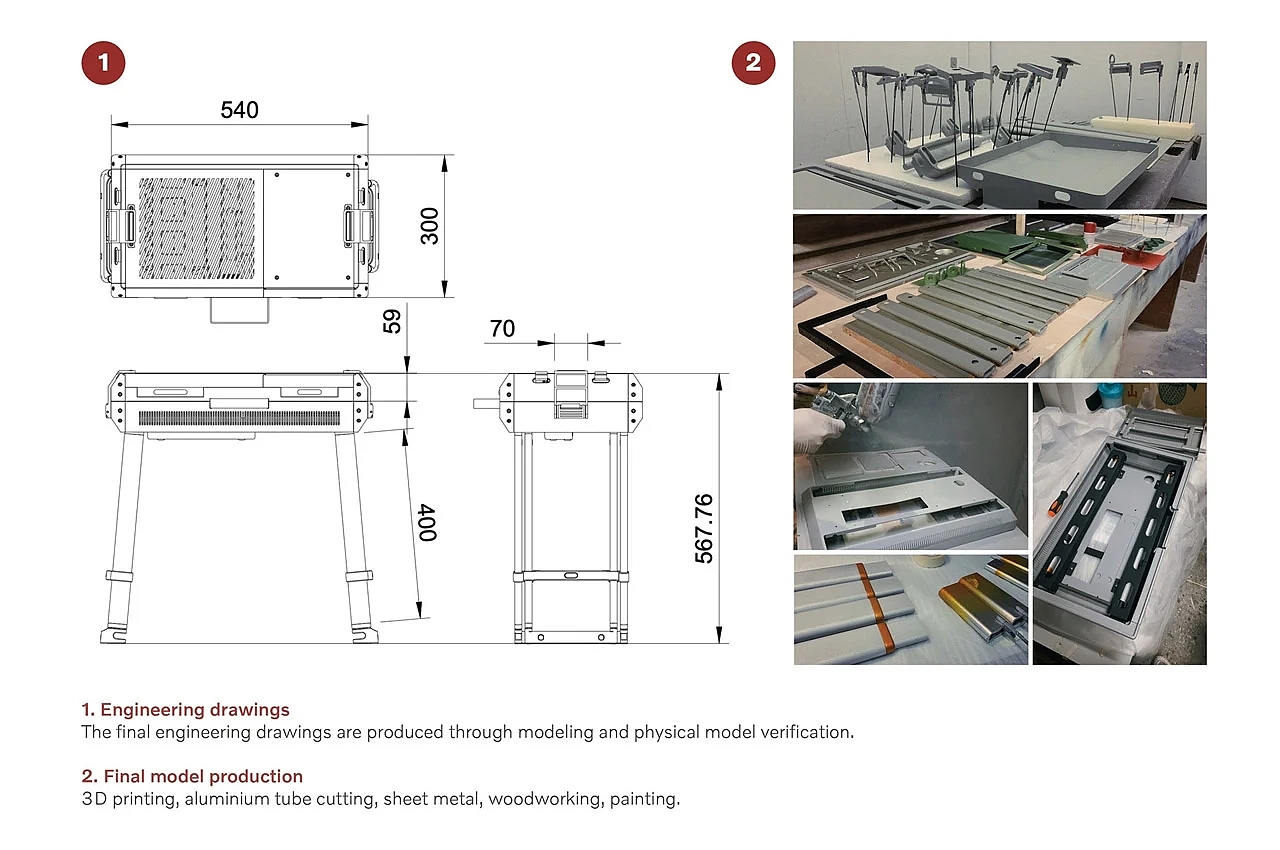 1

540

300

59

70

400

567.76

2

1. Engineering drawings
The final engineering drawings are produced through modeling and physical model verification.

2. Final model production
3D printing, aluminium tube cutting, sheet metal, woodworking, painting.