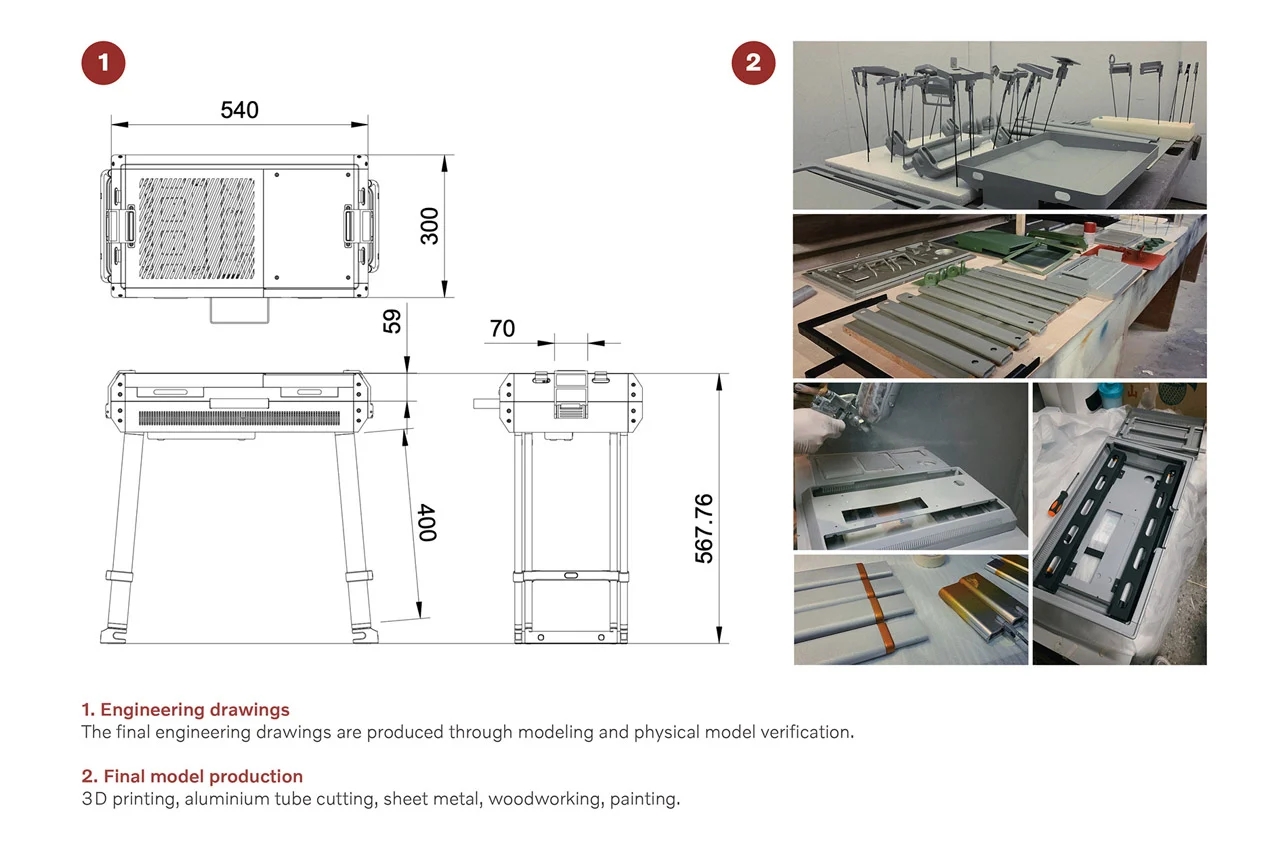 1

540

300

59

70

400

567.76

2

1. Engineering drawings
The final engineering drawings are produced through modeling and physical model verification.

2. Final model production
3D printing, aluminium tube cutting, sheet metal, woodworking, painting.