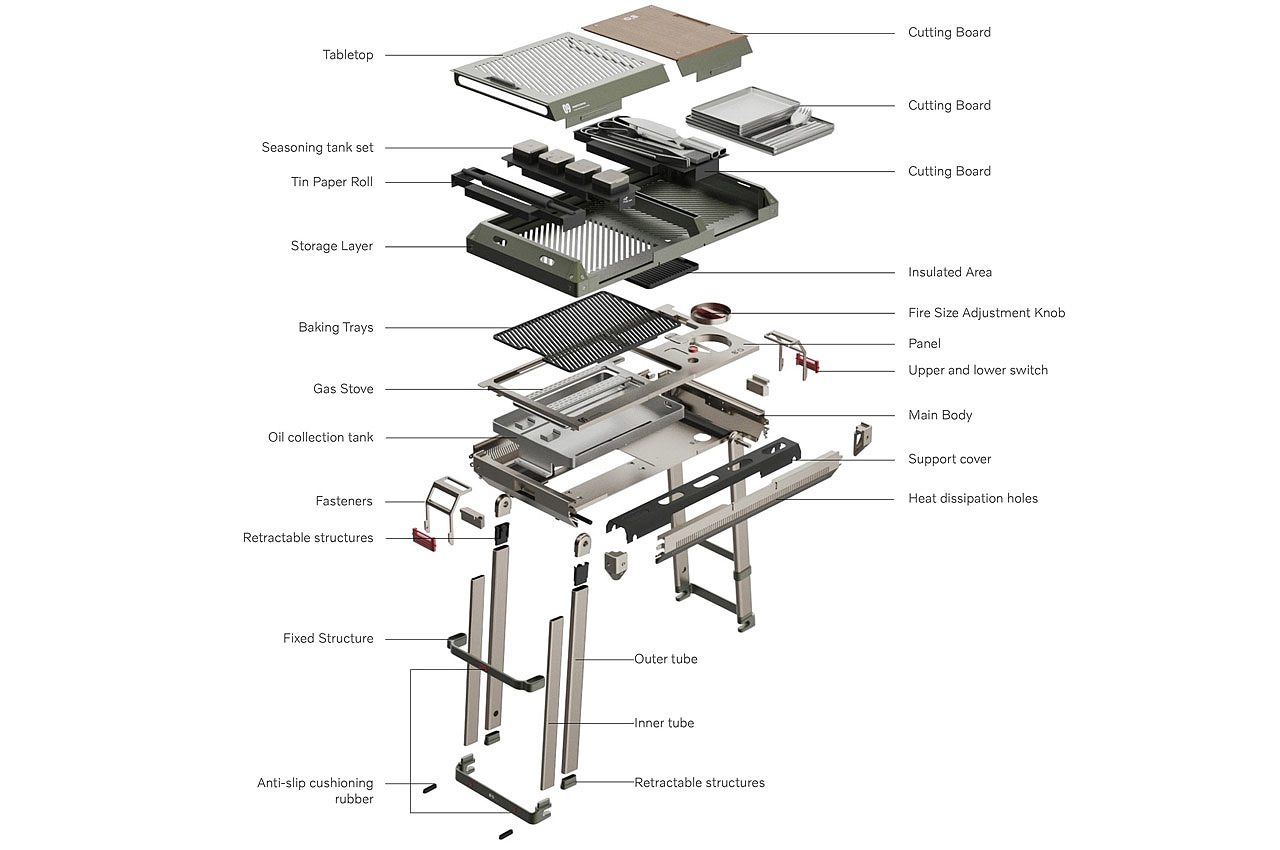 Tabletop
Seasoning tank set
Tin Paper Roll
Storage Layer
Baking Trays
Gas Stove
Oil collection tank
Fasteners
Retractable structures
Fixed Structure
Anti-slip cushioning rubber

Cutting Board
Cutting Board
Cutting Board
Insulated Area
Fire Size Adjustment Knob
Panel
Upper and lower switch
Main Body
Support cover
Heat dissipation holes

Outer tube
Inner tube
Retractable structures