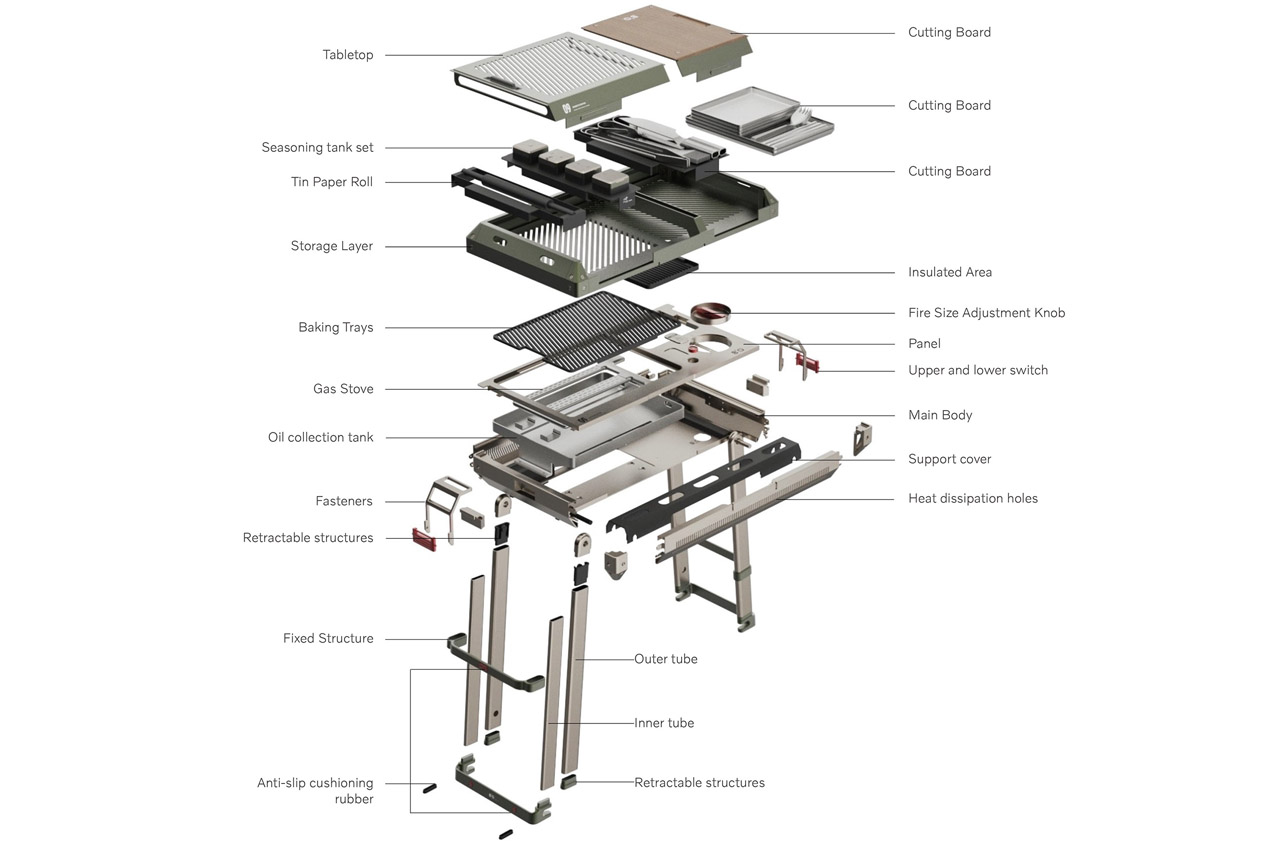 Tabletop
Seasoning tank set
Tin Paper Roll
Storage Layer
Baking Trays
Gas Stove
Oil collection tank
Fasteners
Retractable structures
Fixed Structure
Anti-slip cushioning rubber

Cutting Board
Cutting Board
Cutting Board
Insulated Area
Fire Size Adjustment Knob
Panel
Upper and lower switch
Main Body
Support cover
Heat dissipation holes

Outer tube
Inner tube
Retractable structures