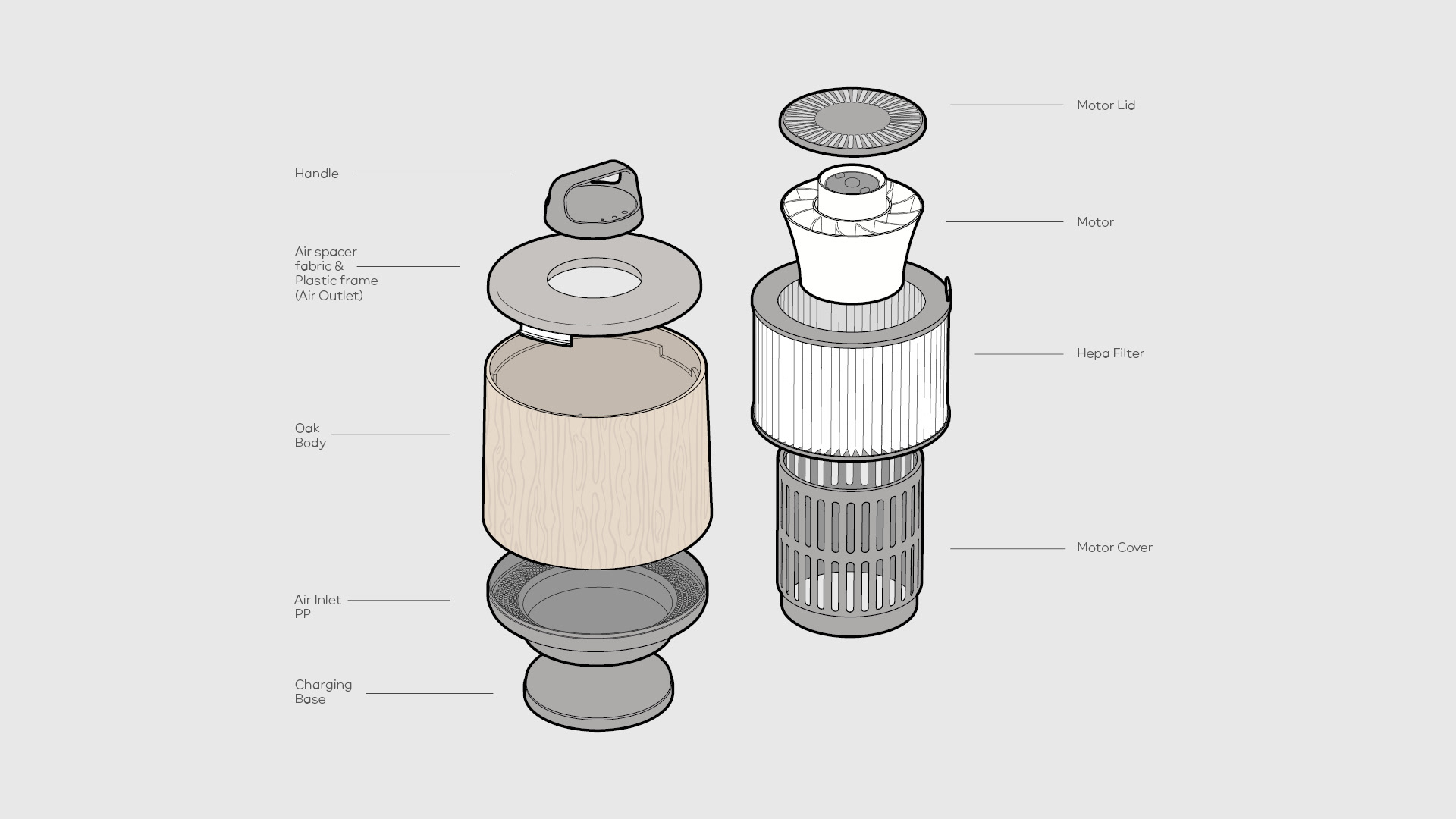 Handle

Air spacer fabric & Plastic frame (Air Outlet)

Oak Body

Air Inlet PP

Charging Base

Motor Lid

Motor

Hepa Filter

Motor Cover