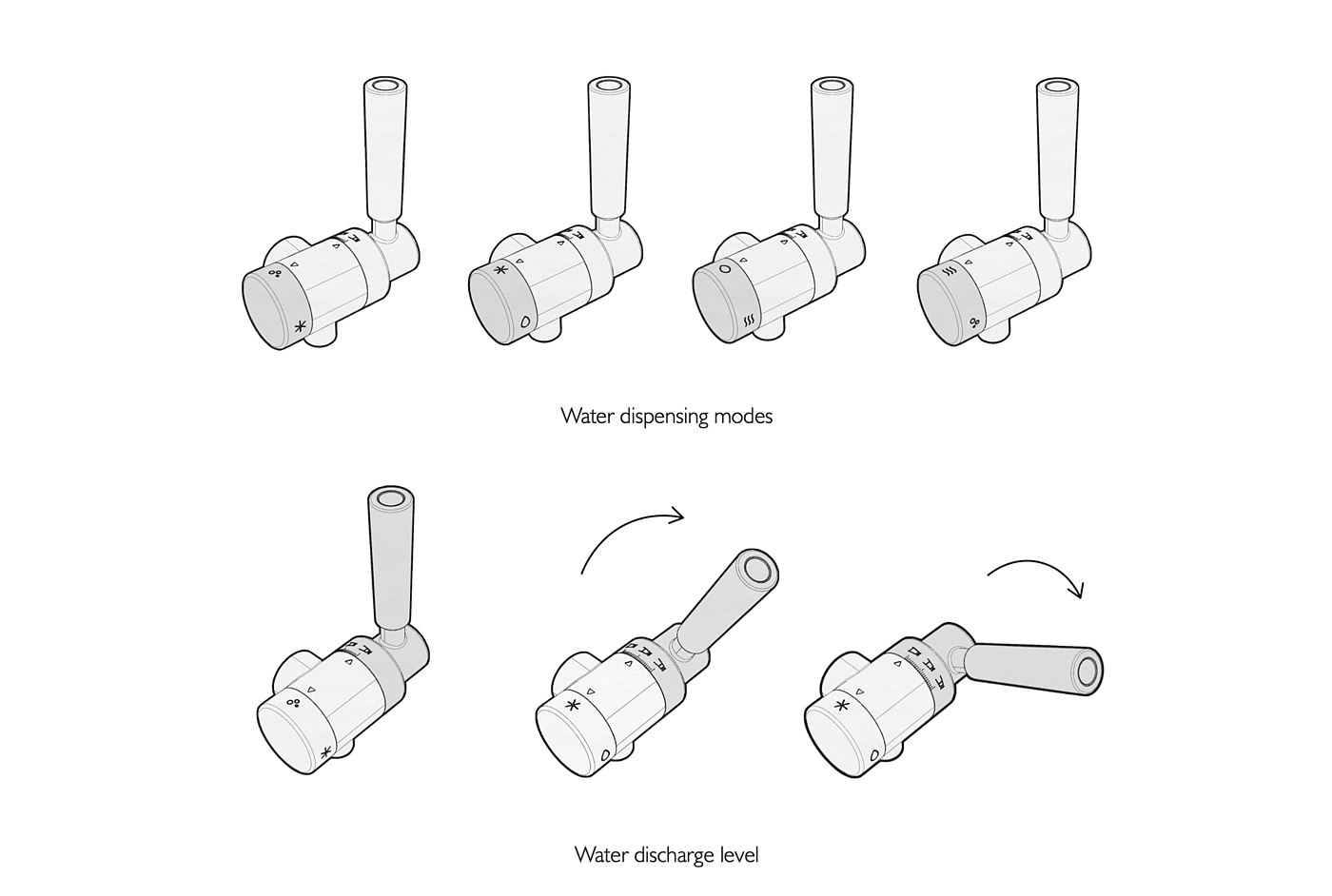 Water dispensing modes

Water discharge level