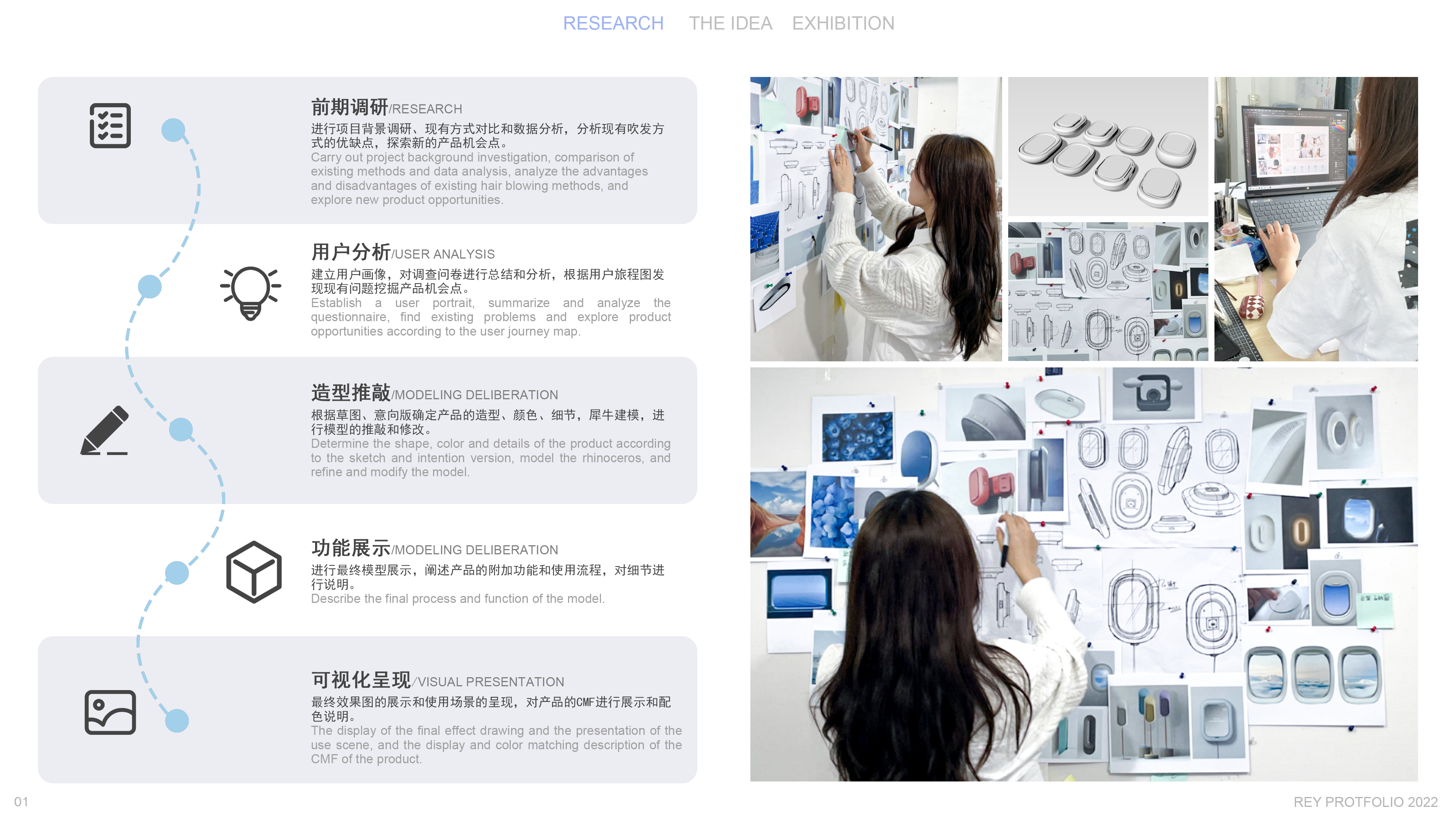 RESEARCH THE IDEA EXHIBITION

前期调研/RESEARCH
进行项目背景调研、现有方式对比和数据分析，分析现有吹发方式的优缺点，探索新的产品机会点。
Carry out project background investigation, comparison of existing methods and data analysis, analyze the advantages and disadvantages of existing hair blowing methods, and explore new product opportunities.

用户分析/USER ANALYSIS
建立用户画像，对调查问卷进行总结和分析，根据用户旅程图发现现有问题挖掘产品机会点。
Establish a user portrait, summarize and analyze the questionnaire, find existing problems and explore product opportunities according to the user journey map.

造型推敲/MODELING DELIBERATION
根据草图、意向版确定产品的造型、颜色、细节，犀牛建模，进行模型的推敲和修改。
Determine the shape, color and details of the product according to the sketch and intention version, model the rhinoceros, and refine and modify the model.

功能展示/MODELING DELIBERATION
进行最终模型展示，阐述产品的附加功能和使用流程，对细节进行说明。
Describe the final process and function of the model.

可视化呈现/VISUAL PRESENTATION
最终效果图的展示和使用场景的呈现，对产品的CMF进行展示和配色说明。
The display of the final effect drawing and the presentation of the use scene, and the display and color matching description of the CMF of the product.

01

REY PROTFOLIO 2022