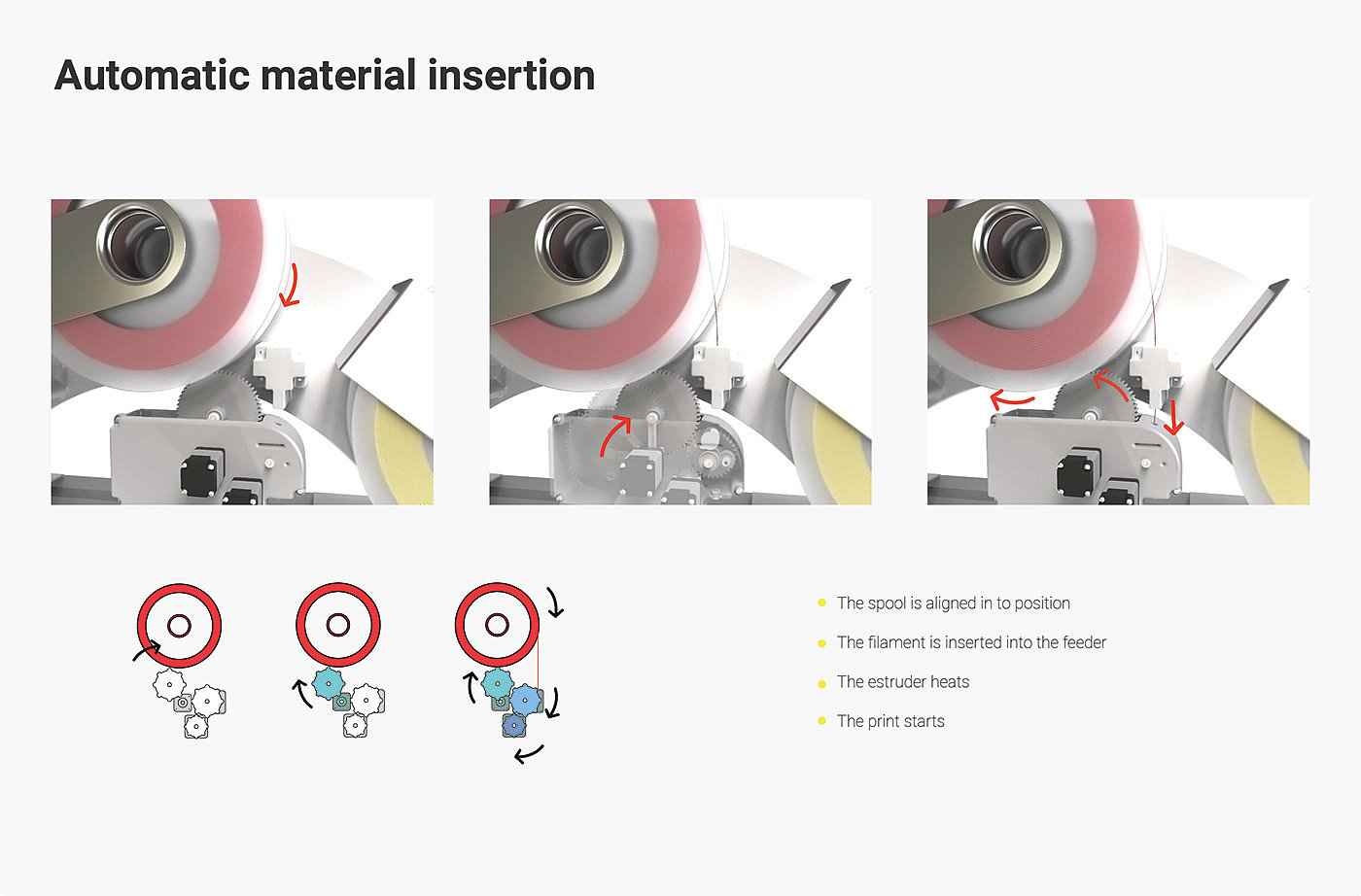 Automatic material insertion

- The spool is aligned in to position
- The filament is inserted into the feeder
- The estruder heats
- The print starts