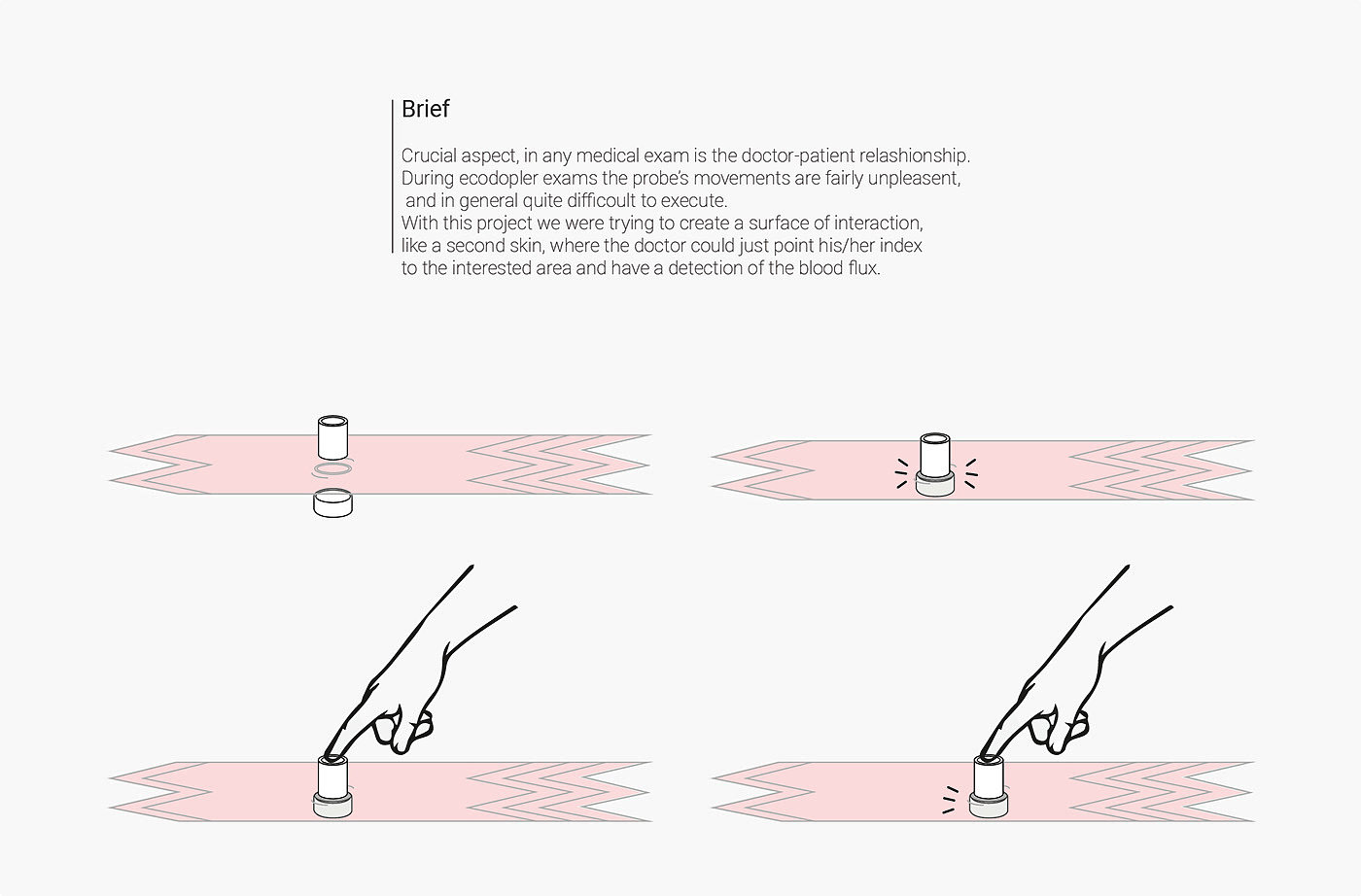 Brief

Crucial aspect, in any medical exam is the doctor-patient relashionship. During ecodopler exams the probe's movements are fairly unpleasent, and in general quite difficoult to execute. With this project we were trying to create a surface of interaction, like a second skin, where the doctor could just point his/her index to the interested area and have a detection of the blood flux.