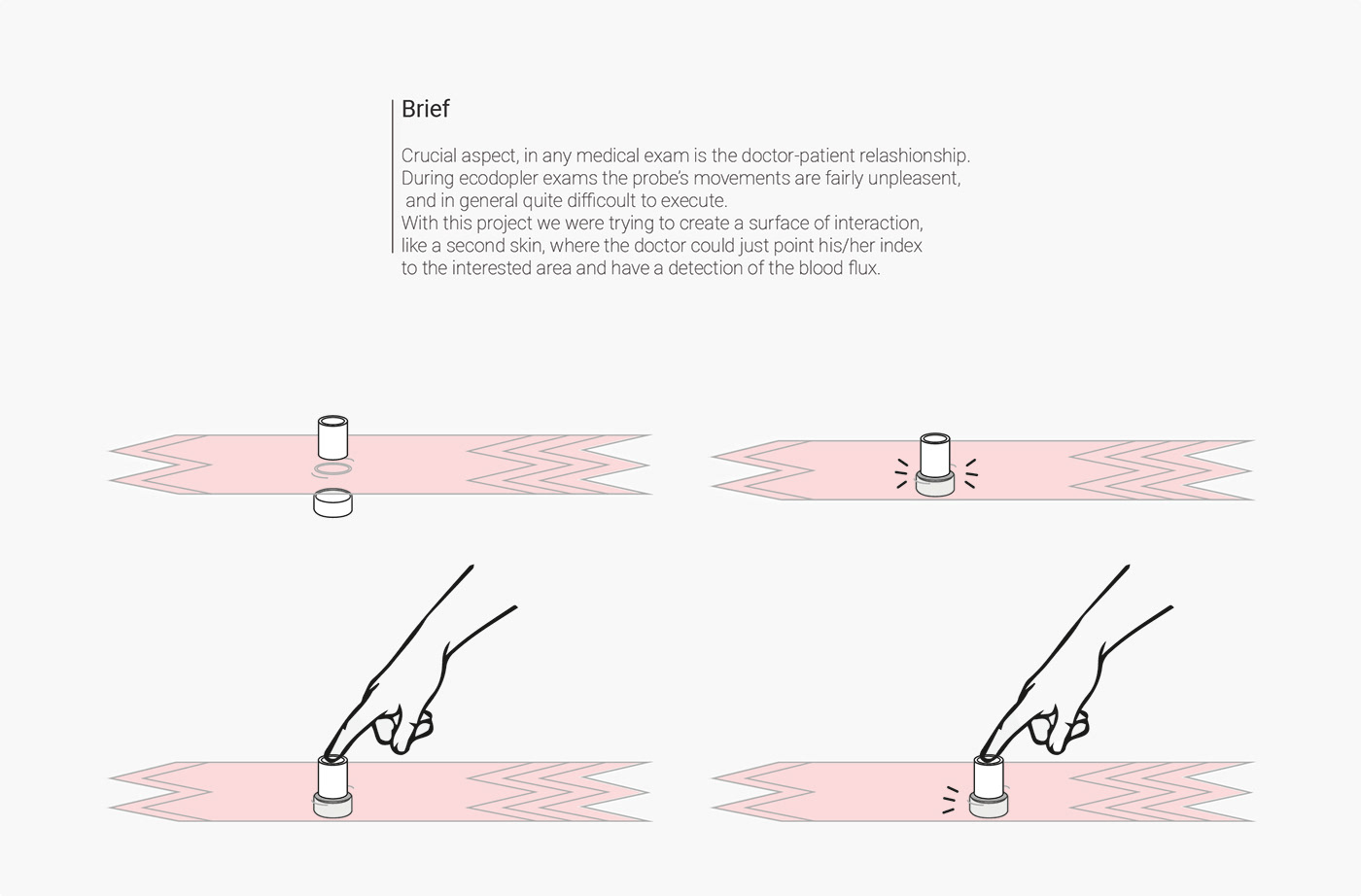 Brief

Crucial aspect, in any medical exam is the doctor-patient relashionship. During ecodopler exams the probe's movements are fairly unpleasent, and in general quite difficoult to execute.
With this project we were trying to create a surface of interaction, like a second skin, where the doctor could just point his/her index to the interested area and have a detection of the blood flux.