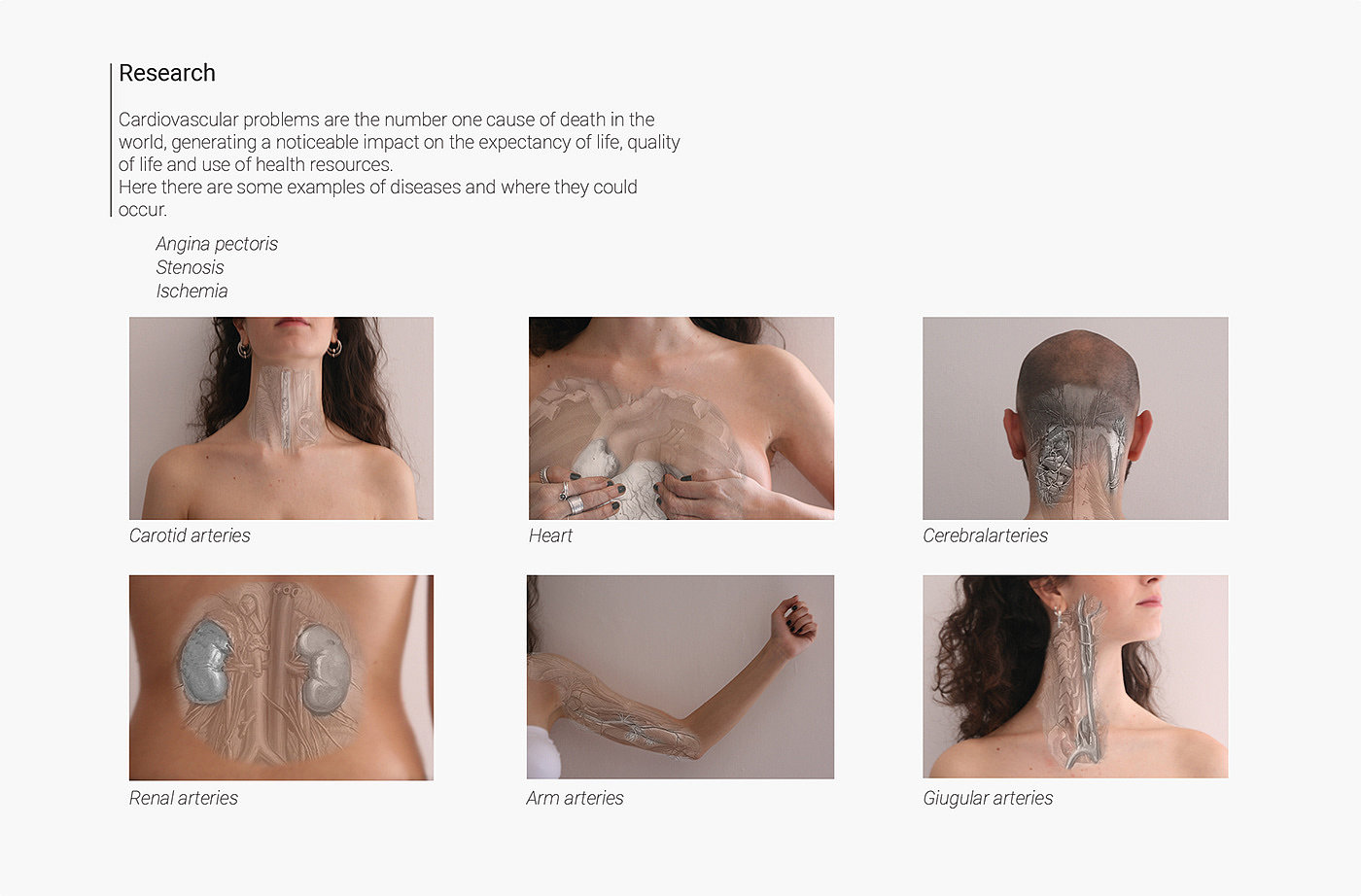 Research

Cardiovascular problems are the number one cause of death in the world, generating a noticeable impact on the expectancy of life, quality of life and use of health resources.
Here there are some examples of diseases and where they could occur.

Angina pectoris
Stenosis
Ischemia

Carotid arteries

Heart

Cerebralarteries

Renal arteries

Arm arteries

Giugular arteries