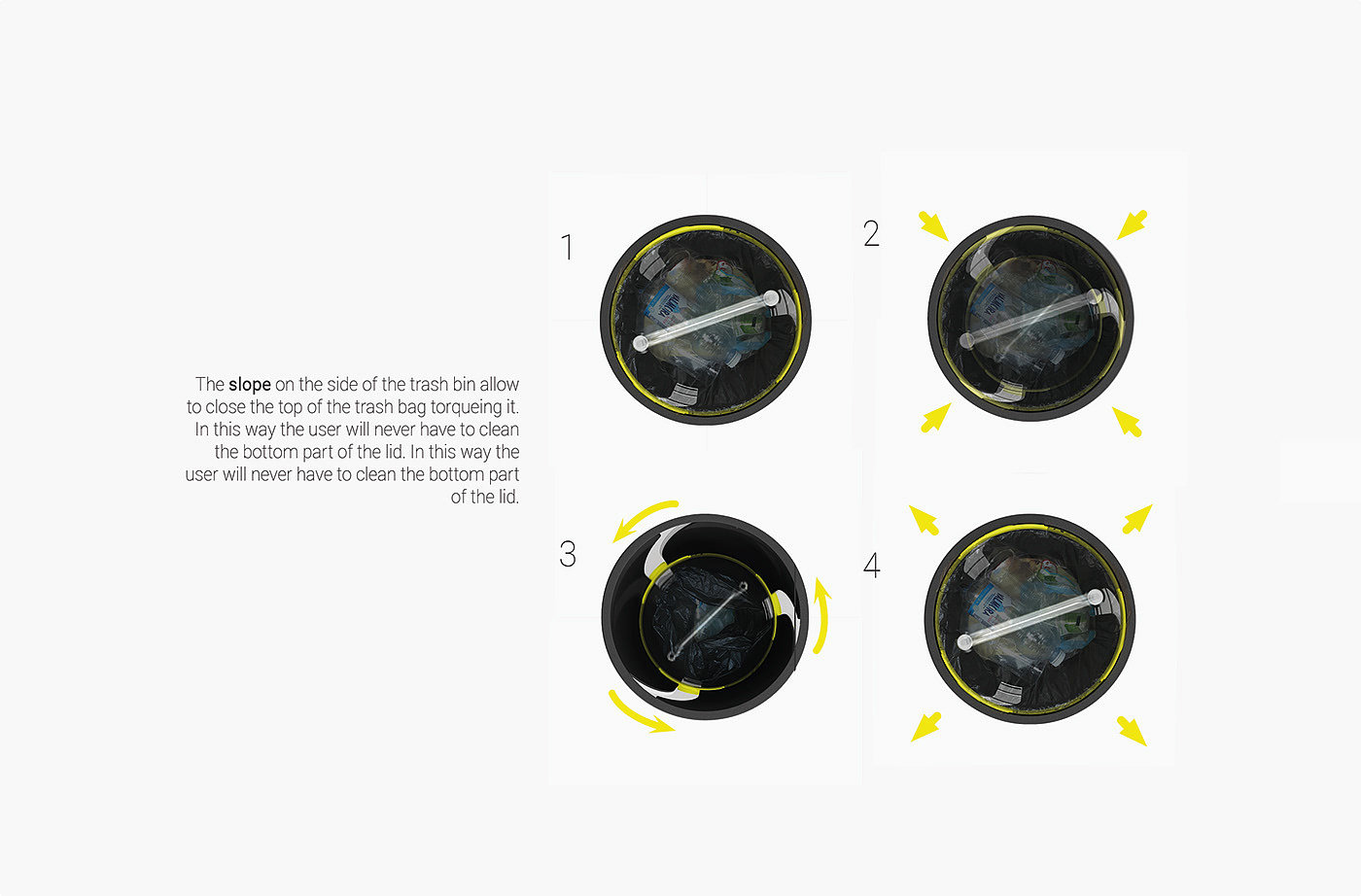 The slope on the side of the trash bin allow to close the top of the trash bag torqueing it. In this way the user will never have to clean the bottom part of the lid. In this way the user will never have to clean the bottom part of the lid.

1

2

3

4