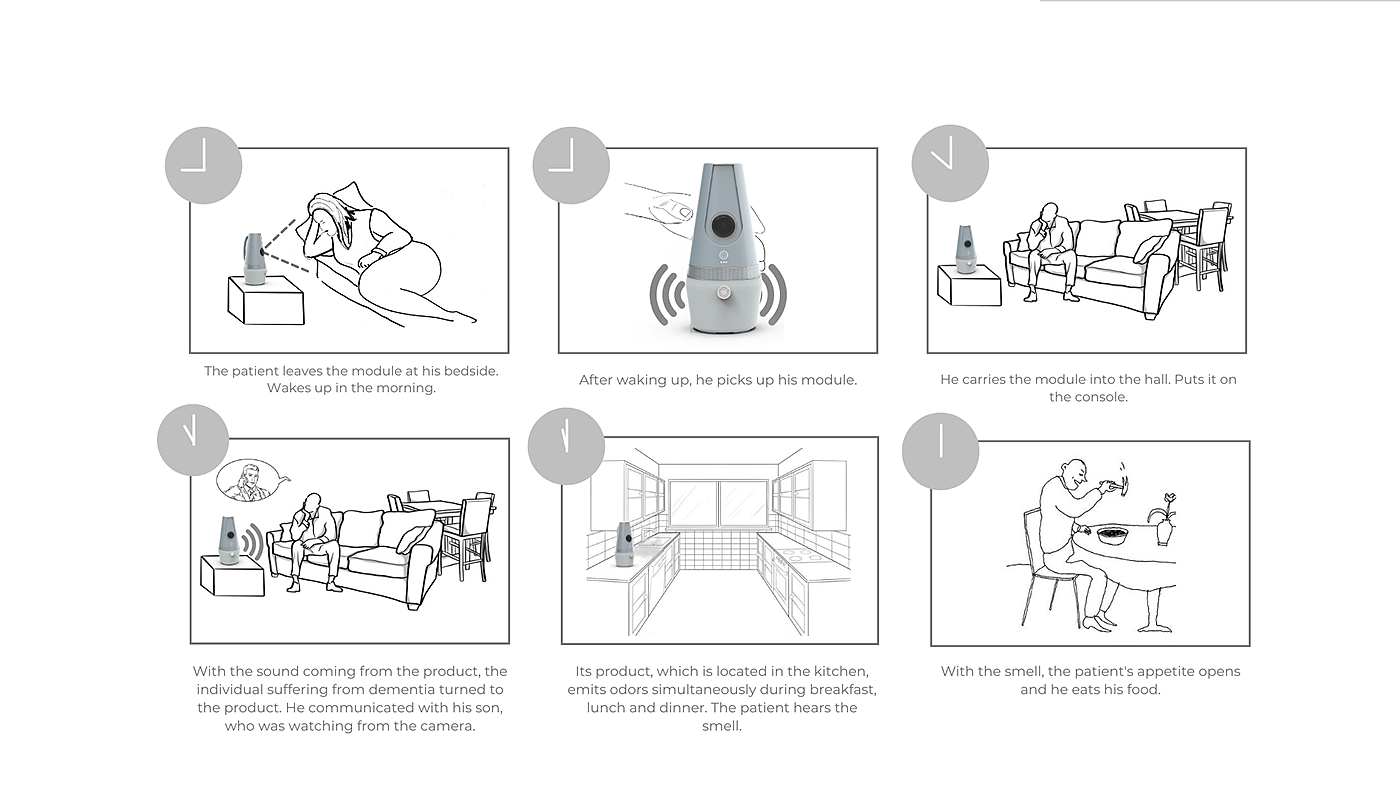 The patient leaves the module at his bedside. Wakes up in the morning.

After waking up, he picks up his module.

He carries the module into the hall. Puts it on the console.

With the sound coming from the product, the individual suffering from dementia turned to the product. He communicated with his son, who was watching from the camera.

Its product, which is located in the kitchen, emits odors simultaneously during breakfast, lunch and dinner. The patient hears the smell.

With the smell, the patient's appetite opens and he eats his food.