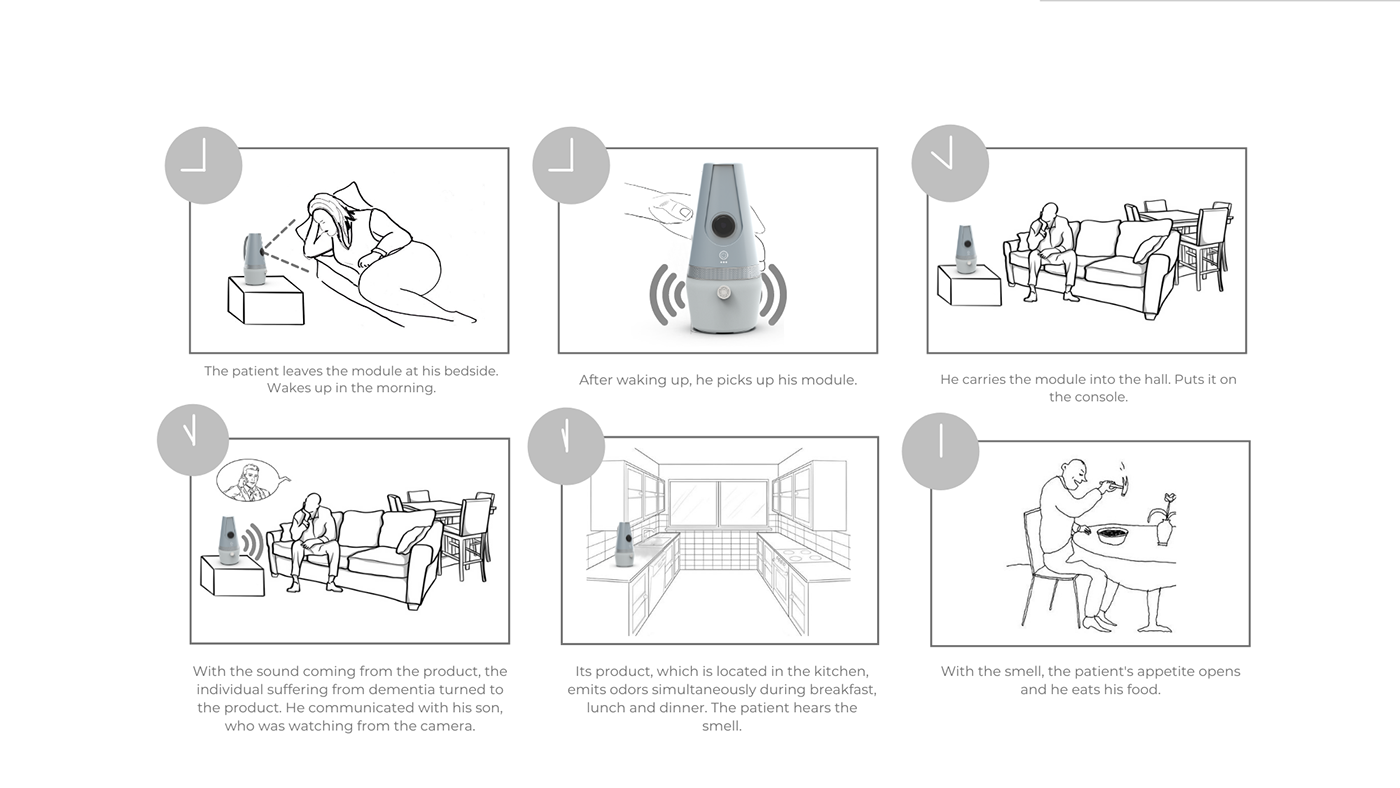 The patient leaves the module at his bedside. Wakes up in the morning.

After waking up, he picks up his module.

He carries the module into the hall. Puts it on the console.

With the sound coming from the product, the individual suffering from dementia turned to the product. He communicated with his son, who was watching from the camera.

Its product, which is located in the kitchen, emits odors simultaneously during breakfast, lunch and dinner. The patient hears the smell.

With the smell, the patient's appetite opens and he eats his food.