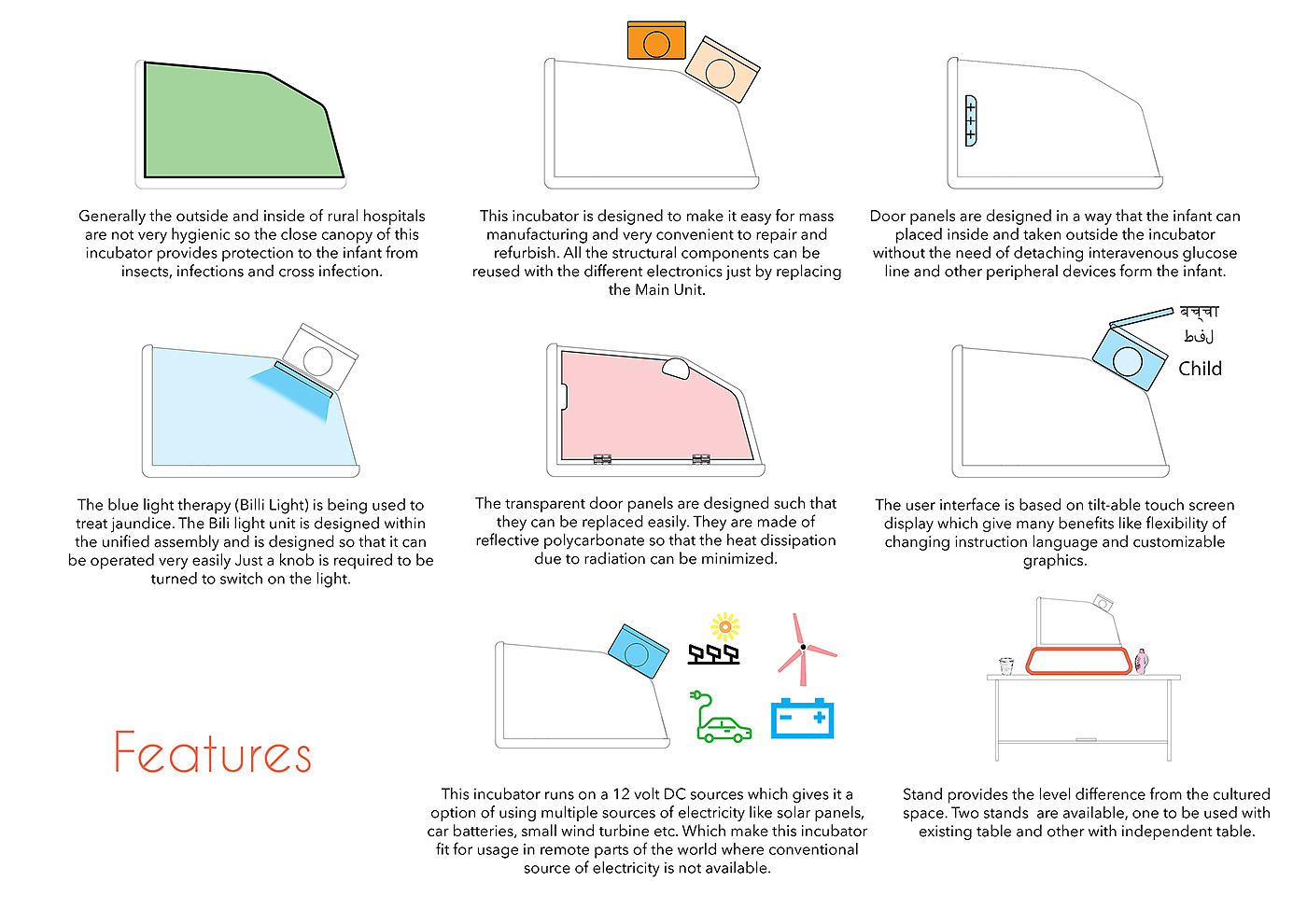 Generally the outside and inside of rural hospitals are not very hygienic so the close canopy of this incubator provides protection to the infant from insects, infections and cross infection.

This incubator is designed to make it easy for mass manufacturing and very convenient to repair and refurbish. All the structural components can be reused with the different electronics just by replacing the Main Unit.

Door panels are designed in a way that the infant can placed inside and taken outside the incubator without the need of detaching interavenous glucose line and other peripheral devices form the infant.

The blue light therapy (Billi Light) is being used to treat jaundice. The Bili light unit is designed within the unified assembly and is designed so that it can be operated very easily Just a knob is required to be turned to switch on the light.

The transparent door panels are designed such that they can be replaced easily. They are made of reflective polycarbonate so that the heat dissipation due to radiation can be minimized.

बच्चा
طفل
Child

The user interface is based on tilt-able touch screen display which give many benefits like flexibility of changing instruction language and customizable graphics.

Features

This incubator runs on a 12 volt DC sources which gives it a option of using multiple sources of electricity like solar panels, car batteries, small wind turbine etc. Which make this incubator fit for usage in remote parts of the world where conventional source of electricity is not available.

Stand provides the level difference from the cultured space. Two stands are available, one to be used with existing table and other with independent table.