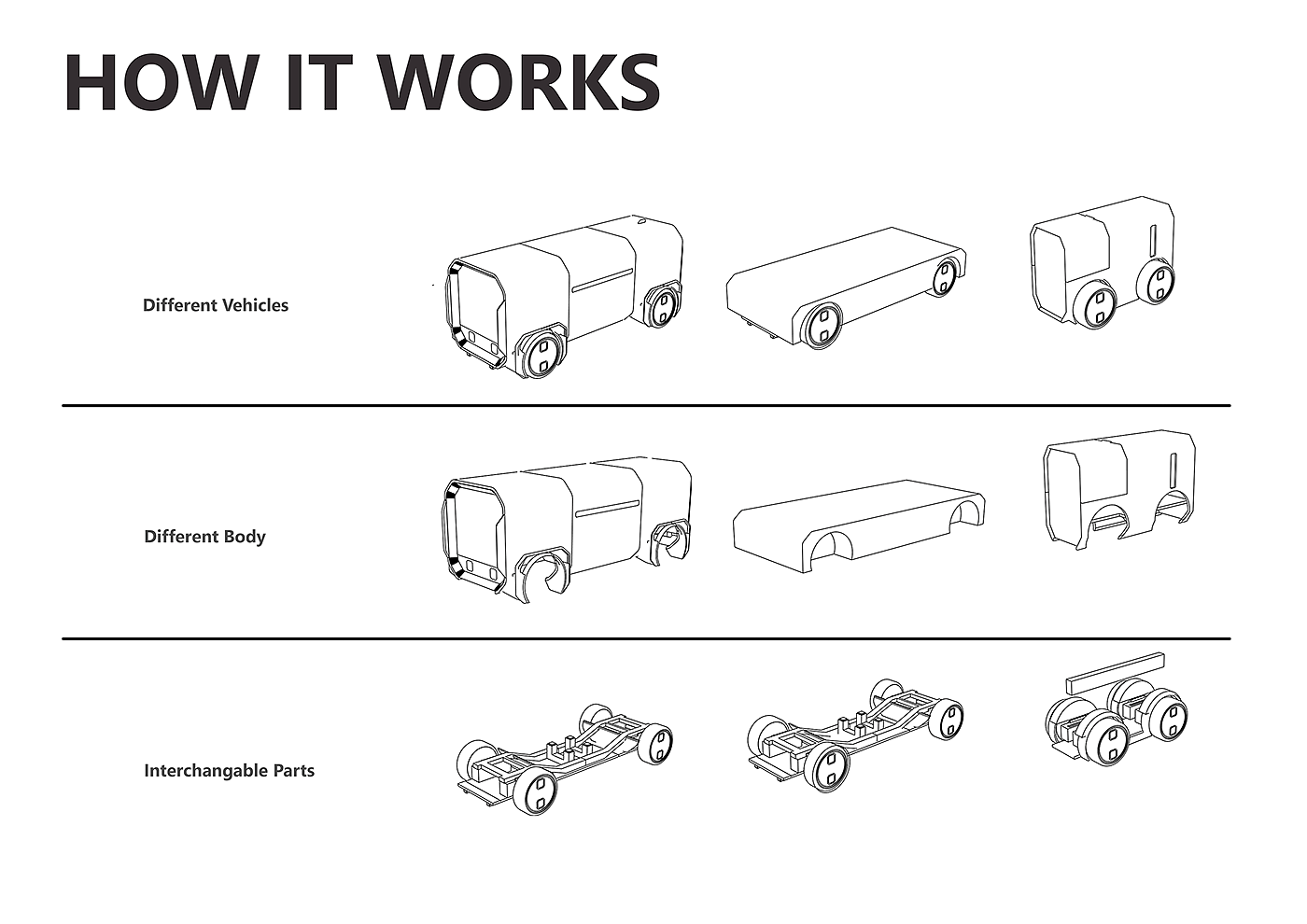 HOW IT WORKS

Different Vehicles

Different Body

Interchangable Parts