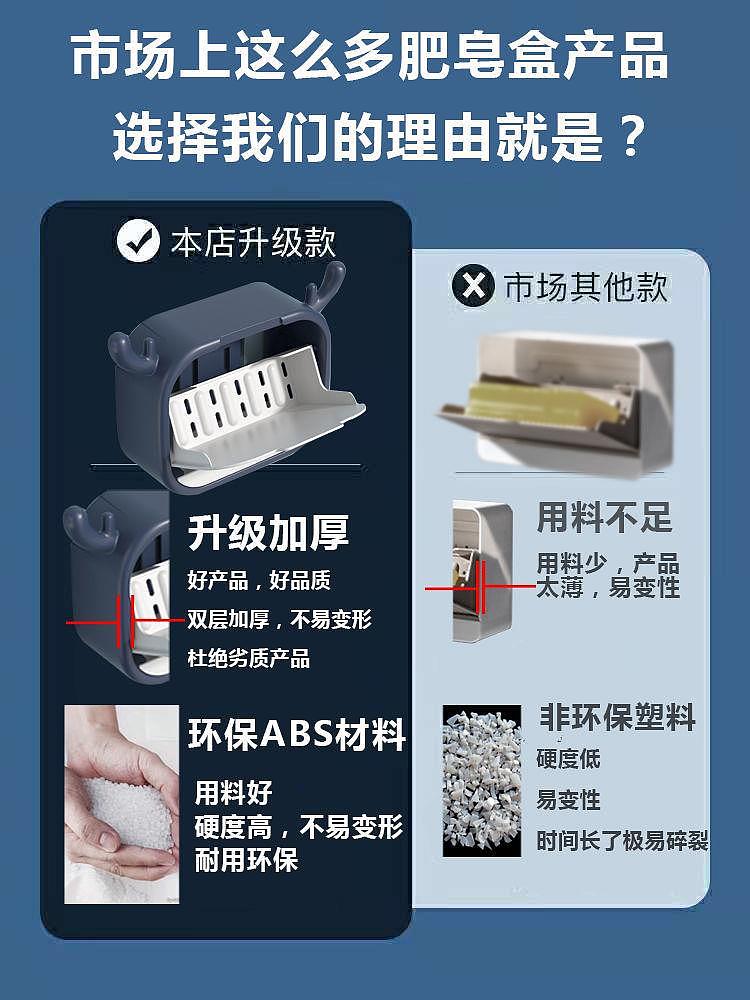 市场上这么多肥皂盒产品
选择我们的理由就是？

本店升级款

升级加厚
好产品，好品质
双层加厚，不易变形
杜绝劣质产品

环保ABS材料
用料好
硬度高，不易变形
耐用环保

市场其他款

用料不足
用料少，产品太薄，易变性

非环保塑料
硬度低
易变性
时间长了极易碎裂