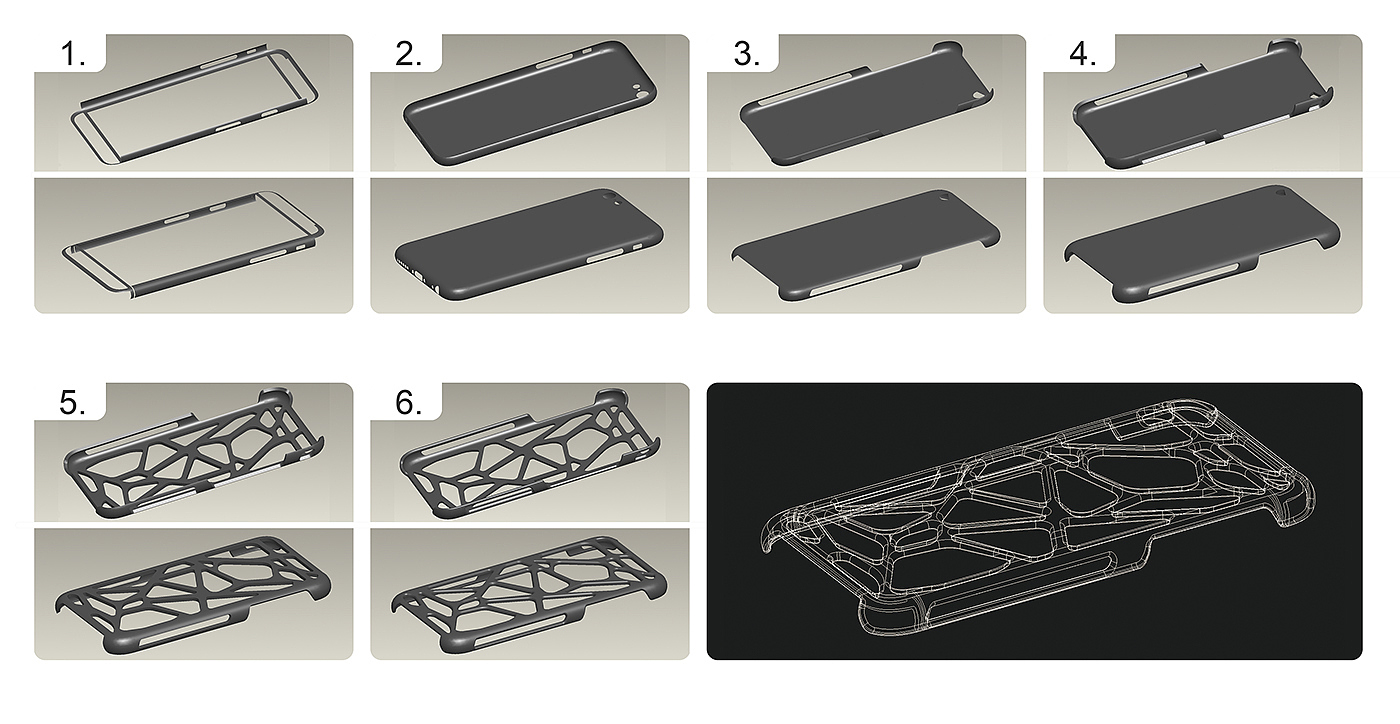 1.

2.

3.

4.

5.

6.