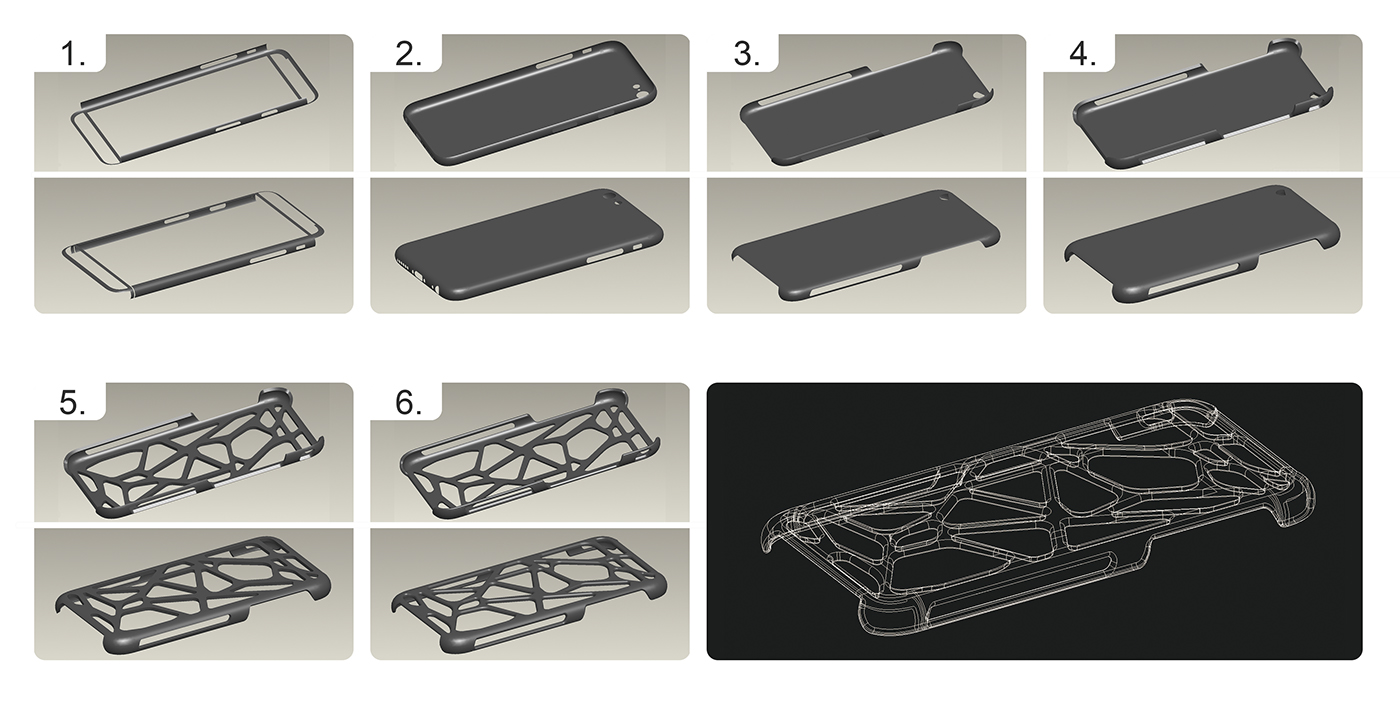 1.

2.

3.

4.

5.

6.