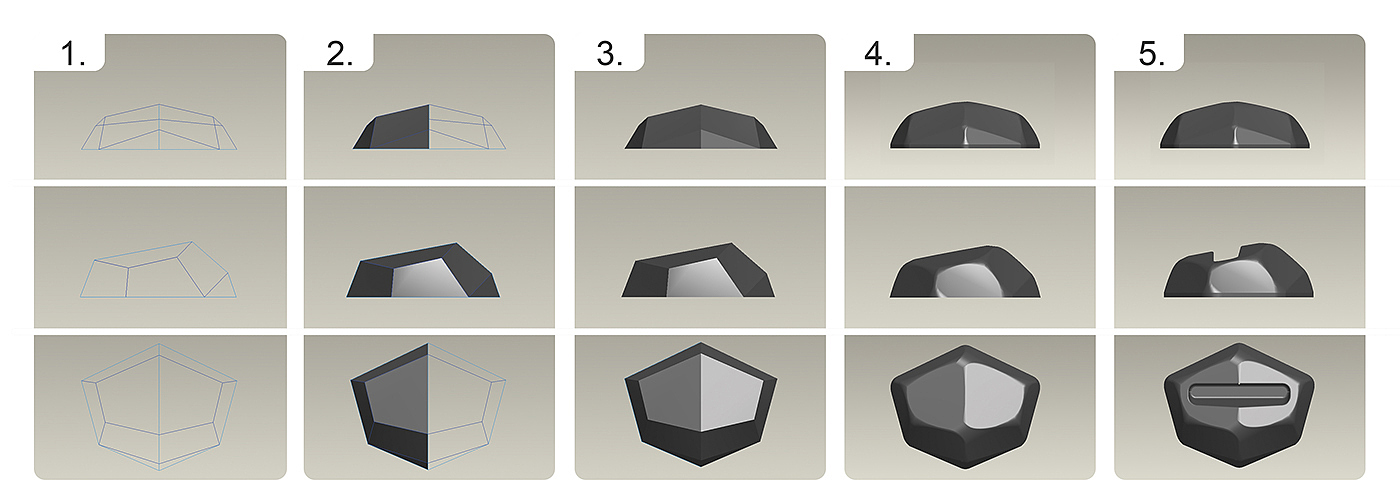 1.

2.

3.

4.

5.