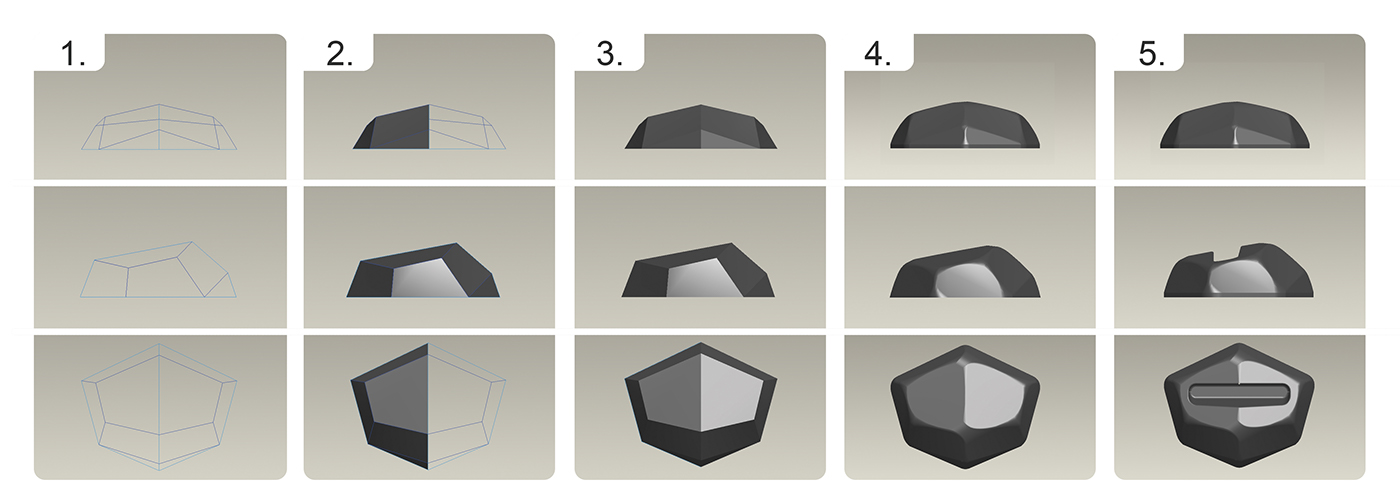 1.

2.

3.

4.

5.