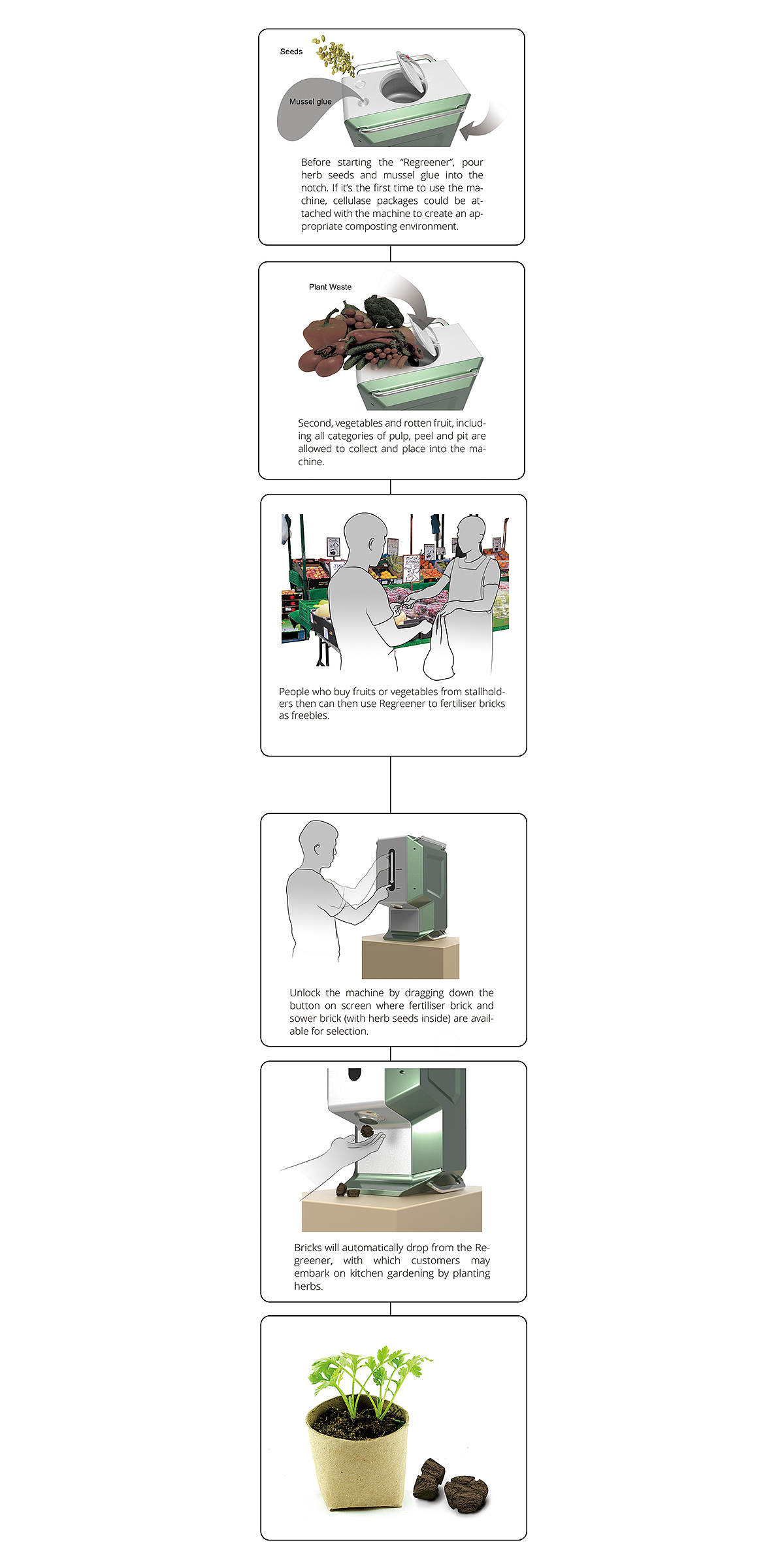 Seeds

Mussel glue

Before starting the "Regreener", pour herb seeds and mussel glue into the notch. If it's the first time to use the machine, cellulase packages could be attached with the machine to create an appropriate composting environment.

Plant Waste

Second, vegetables and rotten fruit, including all categories of pulp, peel and pit are allowed to collect and place into the machine.

People who buy fruits or vegetables from stallholders then can then use Regreener to fertiliser bricks as freebies.

Unlock the machine by dragging down the button on screen where fertiliser brick and sower brick (with herb seeds inside) are available for selection.

Bricks will automatically drop from the Regreener, with which customers may embark on kitchen gardening by planting herbs.