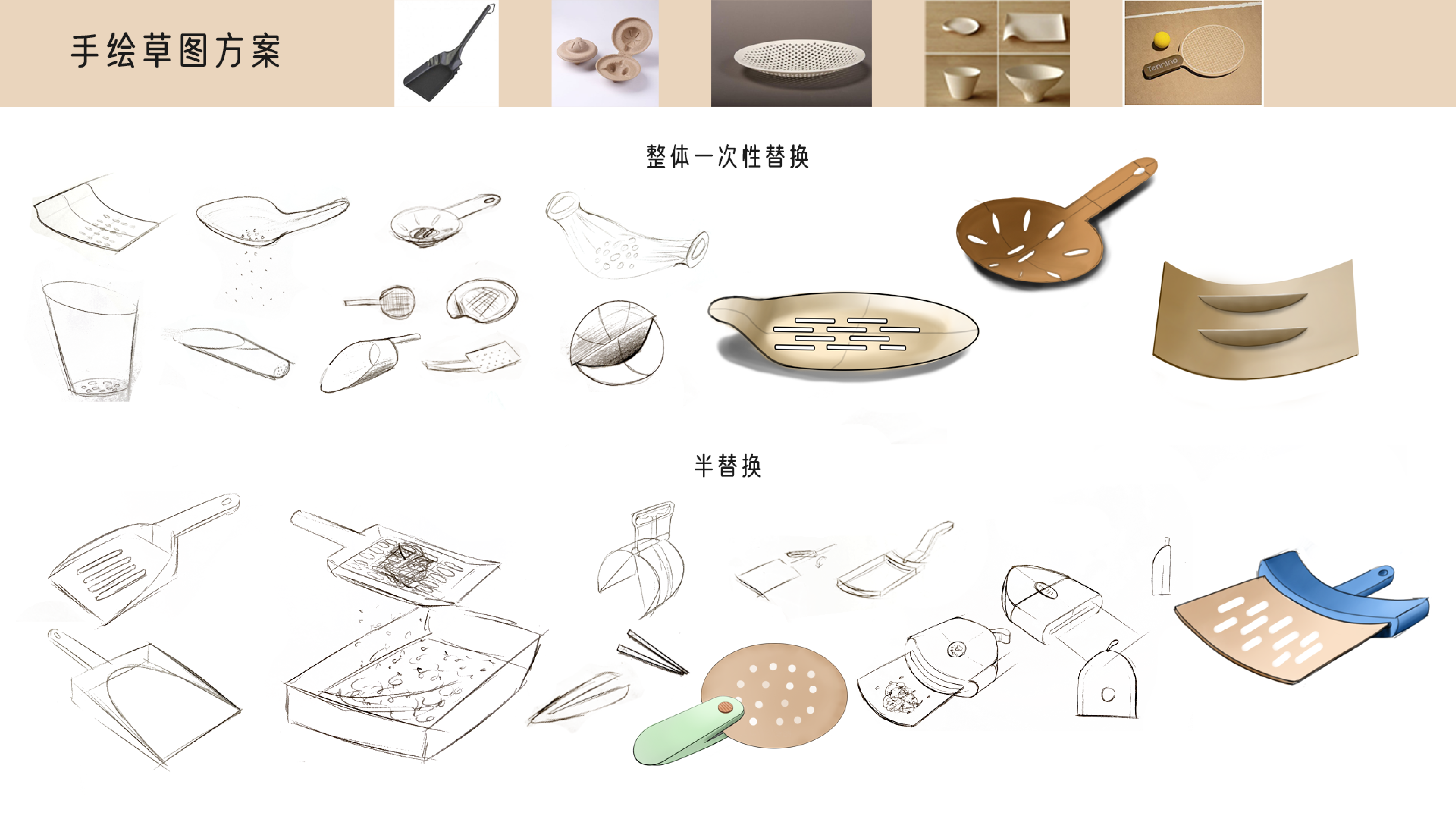 手绘草图方案

Tennino

整体一次性替换

半替换