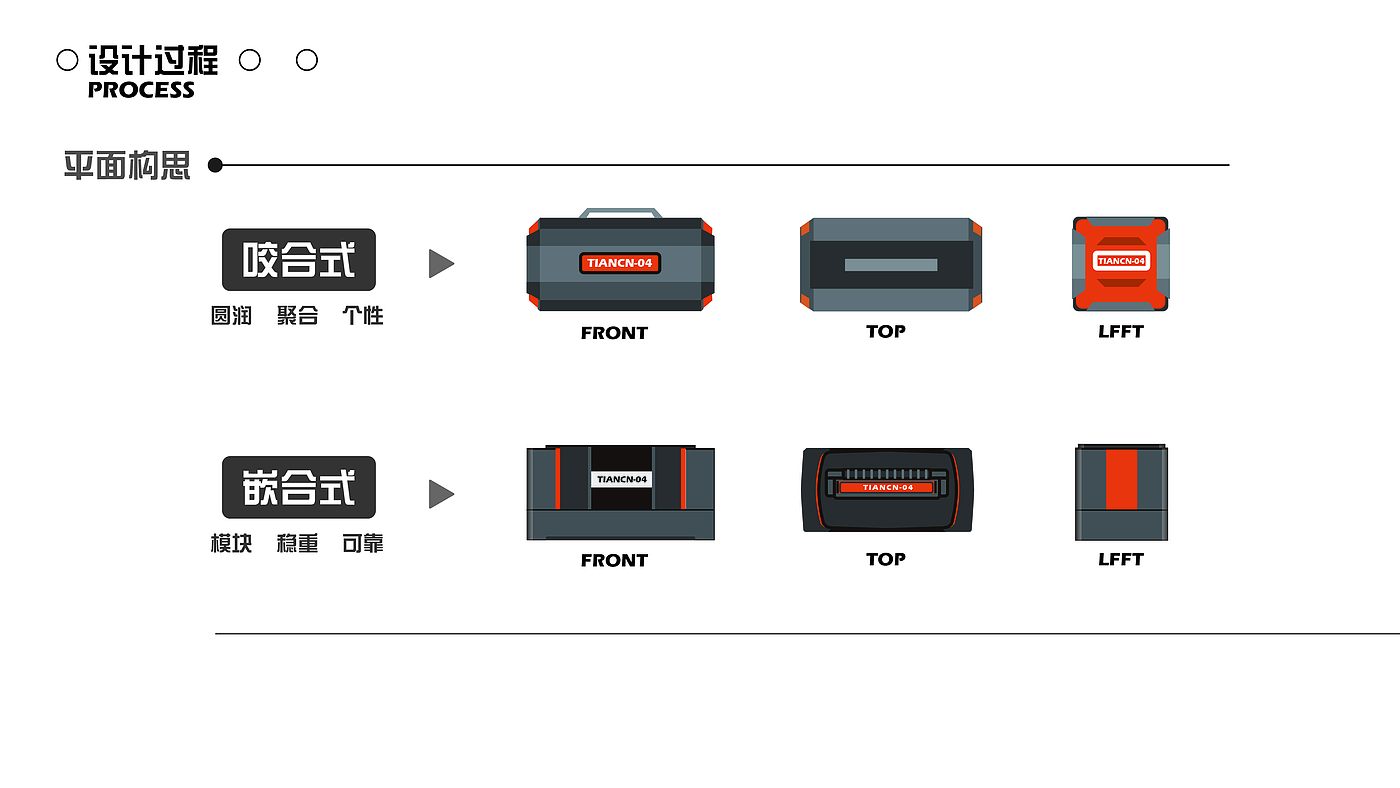 设计过程
PROCESS

平面构思

咬合式
圆润 聚合 个性

TIANCN-04
FRONT

TOP

TIANCN-04
LFFT

嵌合式
模块 稳重 可靠

TIANCN-04
FRONT

TIANCN-04
TOP

LFFT