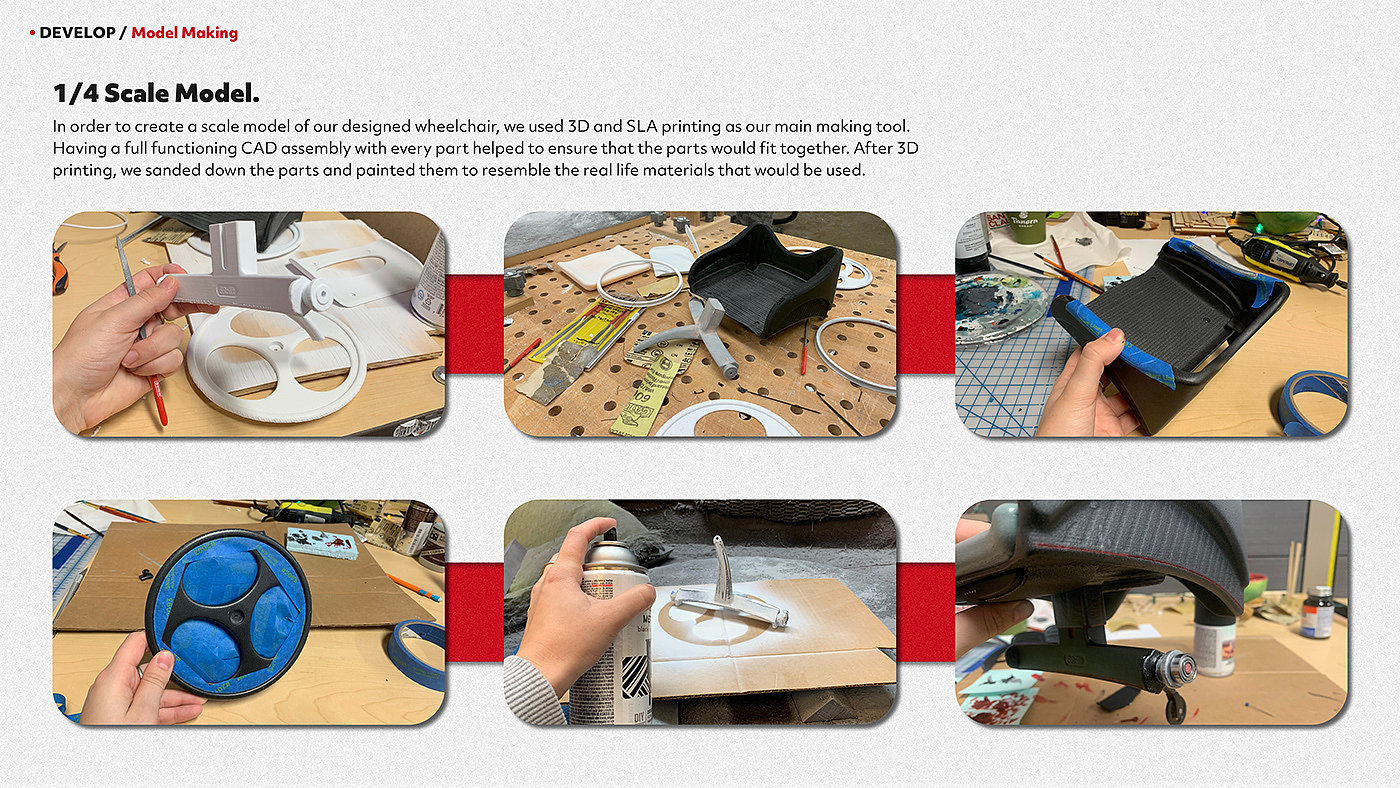 • DEVELOP / Model Making

1/4 Scale Model.

In order to create a scale model of our designed wheelchair, we used 3D and SLA printing as our main making tool. Having a full functioning CAD assembly with every part helped to ensure that the parts would fit together. After 3D printing, we sanded down the parts and painted them to resemble the real life materials that would be used.