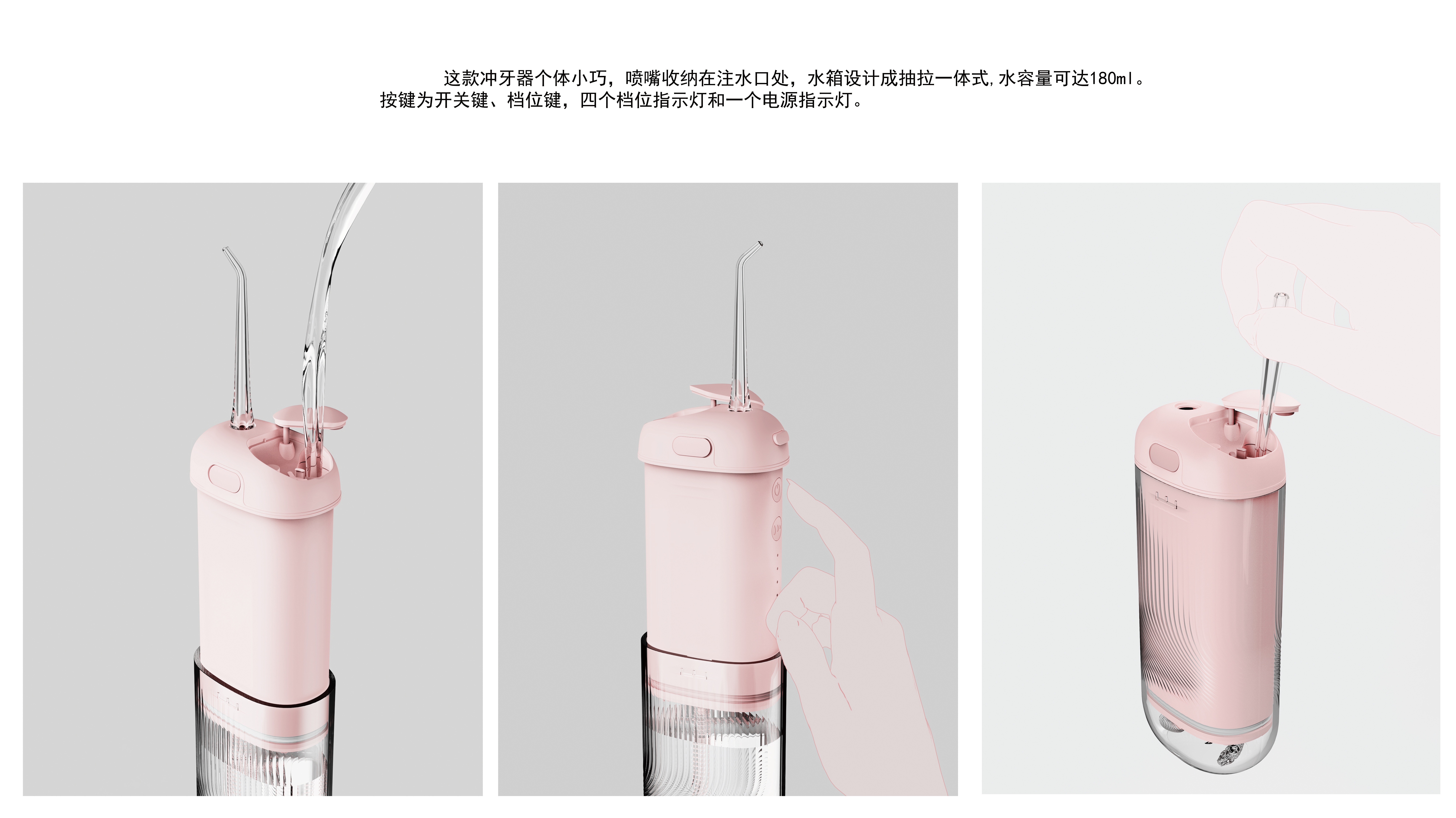 这款冲牙器个体小巧，喷嘴收纳在注水口处，水箱设计成抽拉一体式,水容量可达180ml。
按键为开关键、档位键，四个档位指示灯和一个电源指示灯。