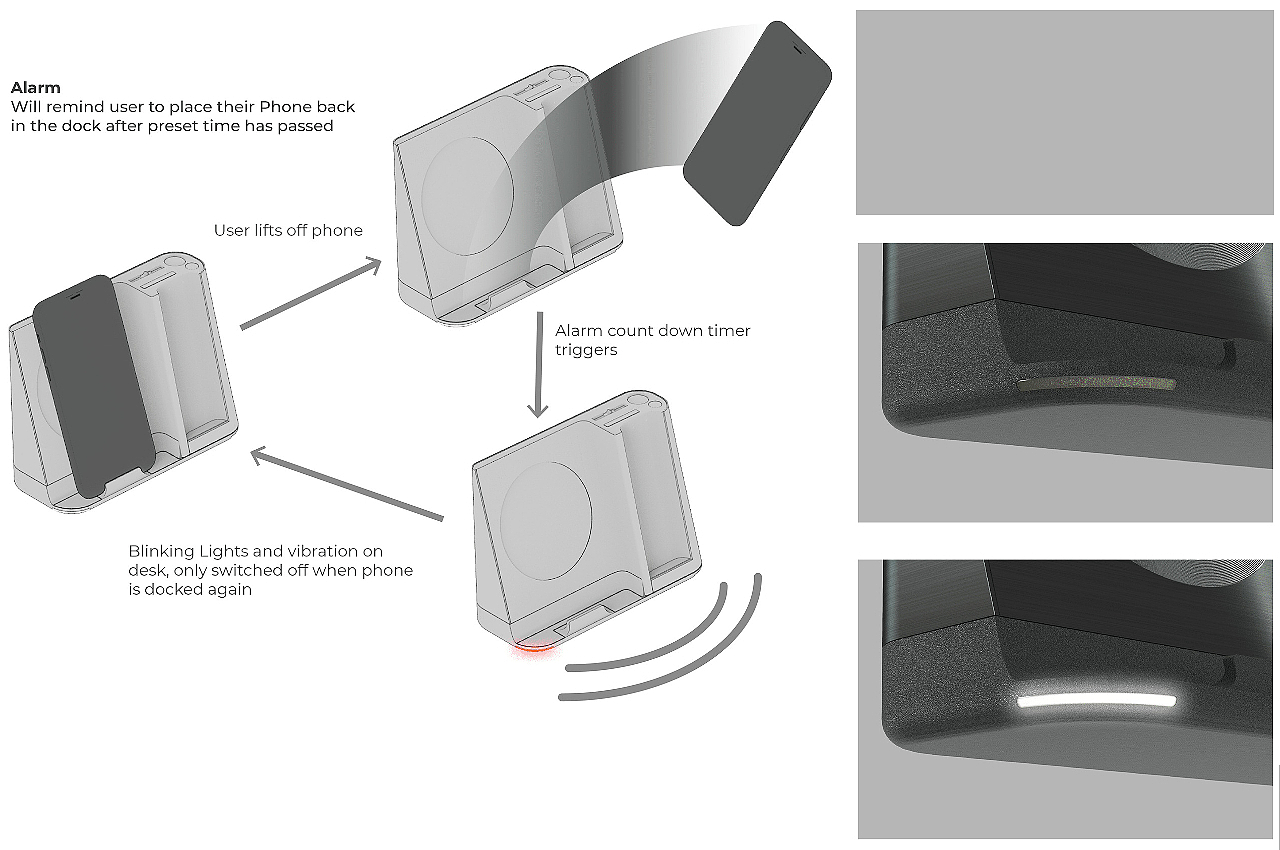 **Alarm**
Will remind user to place their Phone back in the dock after preset time has passed

User lifts off phone

Alarm count down timer triggers

Blinking Lights and vibration on desk, only switched off when phone is docked again