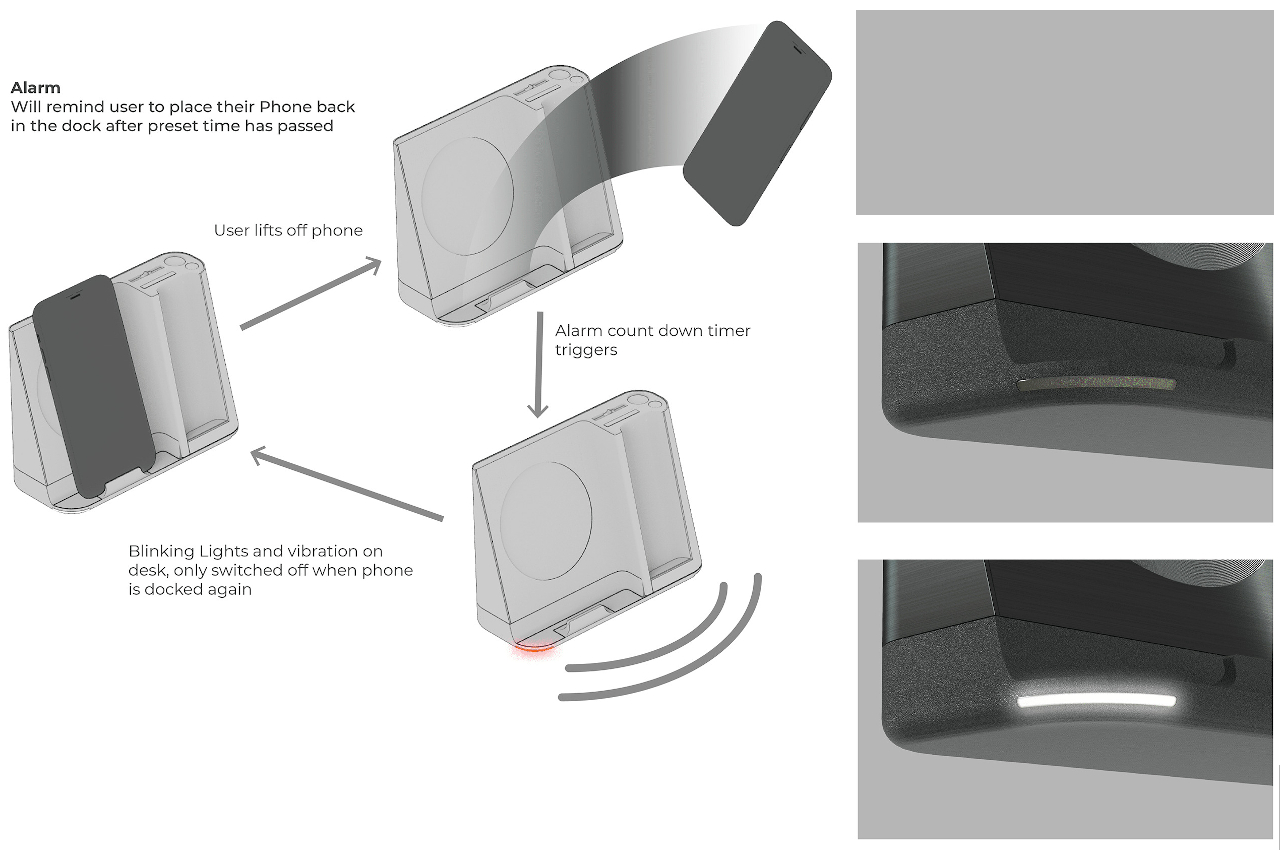 **Alarm**
Will remind user to place their Phone back in the dock after preset time has passed

User lifts off phone

Alarm count down timer triggers

Blinking Lights and vibration on desk, only switched off when phone is docked again