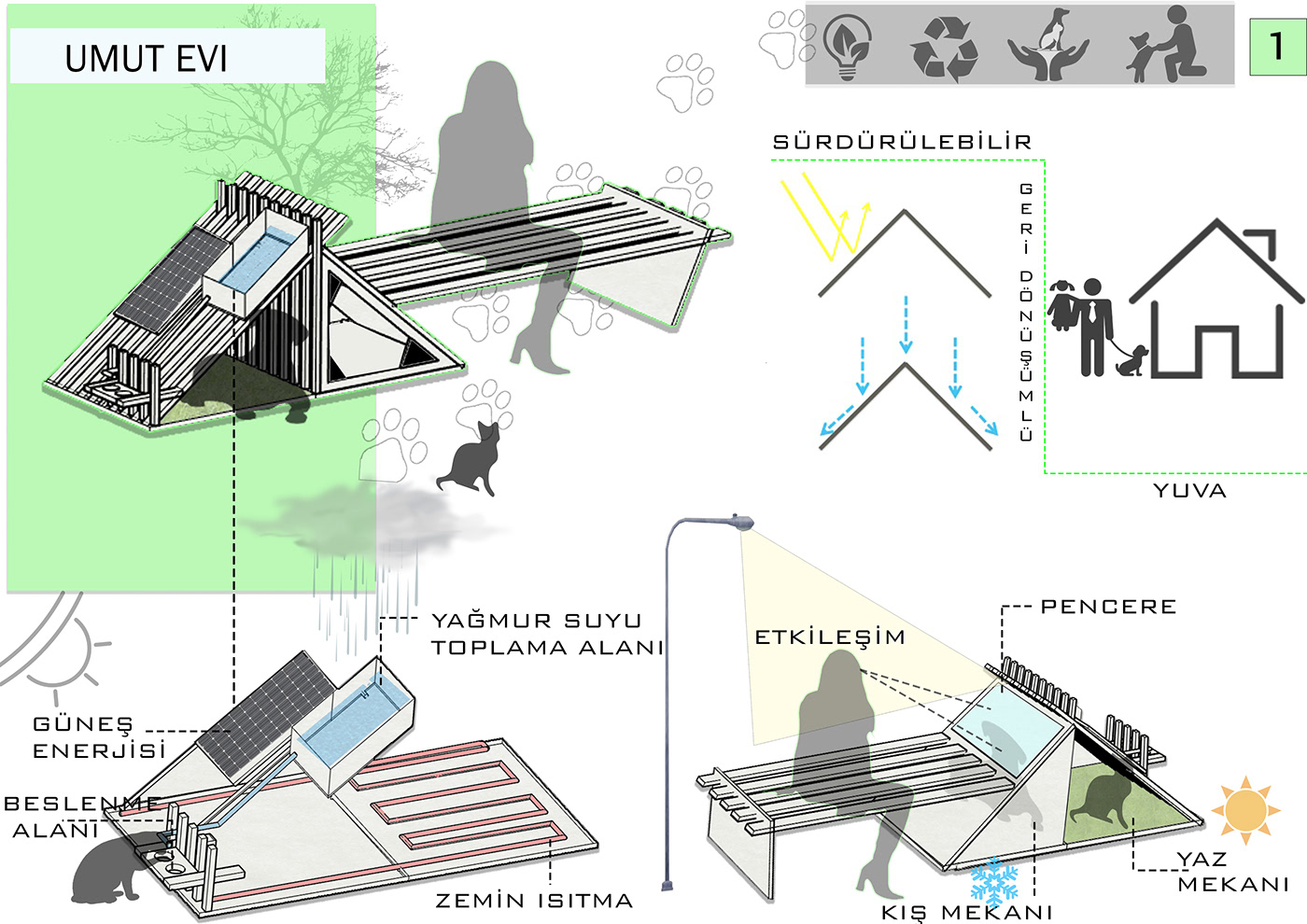 UMUT EVI

1

SÜRDÜRÜLEBİLİR

GERİ DÖNÜŞÜMLÜ

YUVA

YAĞMUR SUYU
TOPLAMA ALANI

GÜNEŞ
ENERJİSİ

BESLENME
ALANI

ZEMİN ISITMA

ETKİLEŞİM

PENCERE

YAZ
MEKANI

KIŞ MEKANI