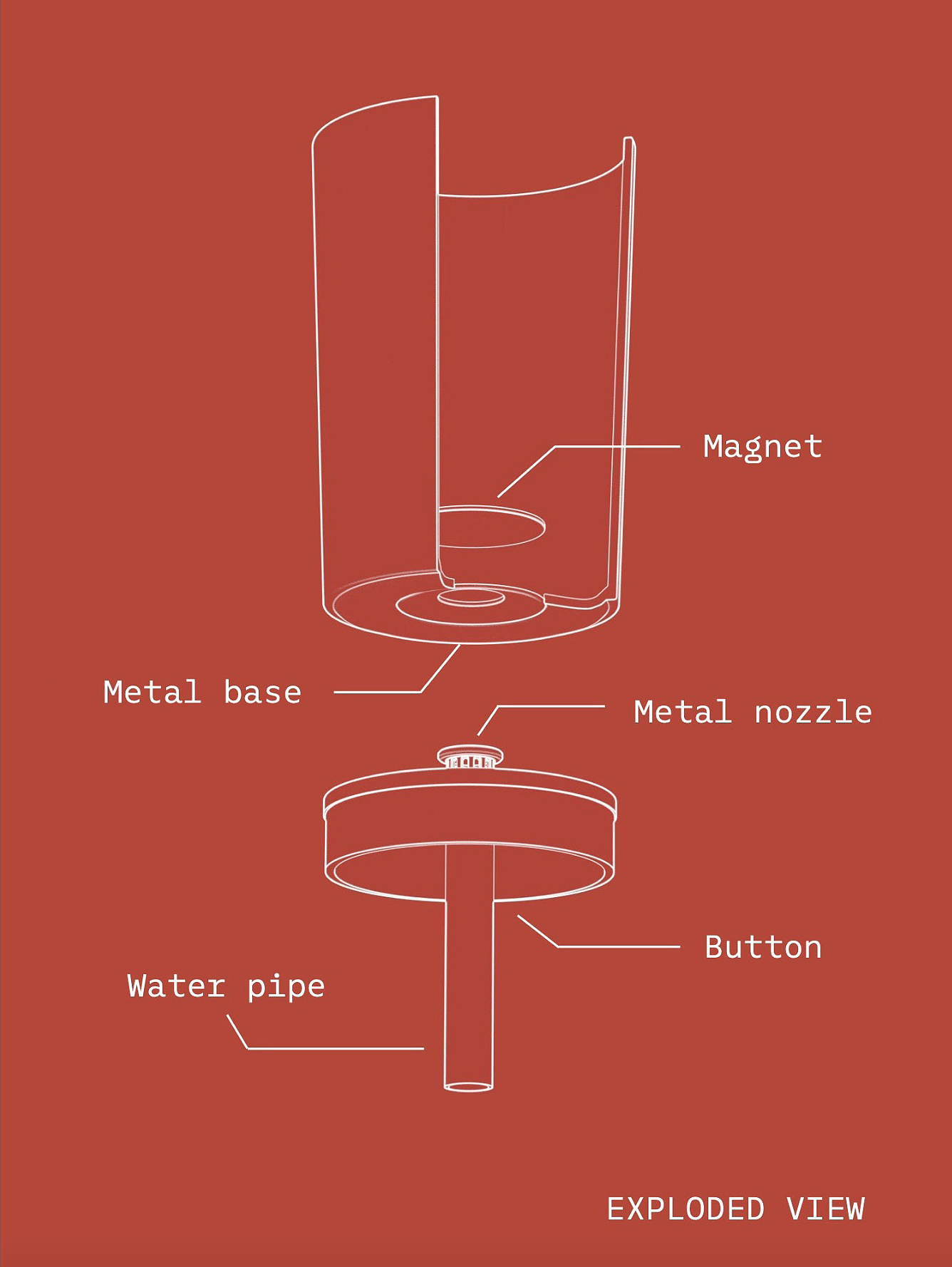 Magnet

Metal base

Metal nozzle

Button

Water pipe

EXPLODED VIEW