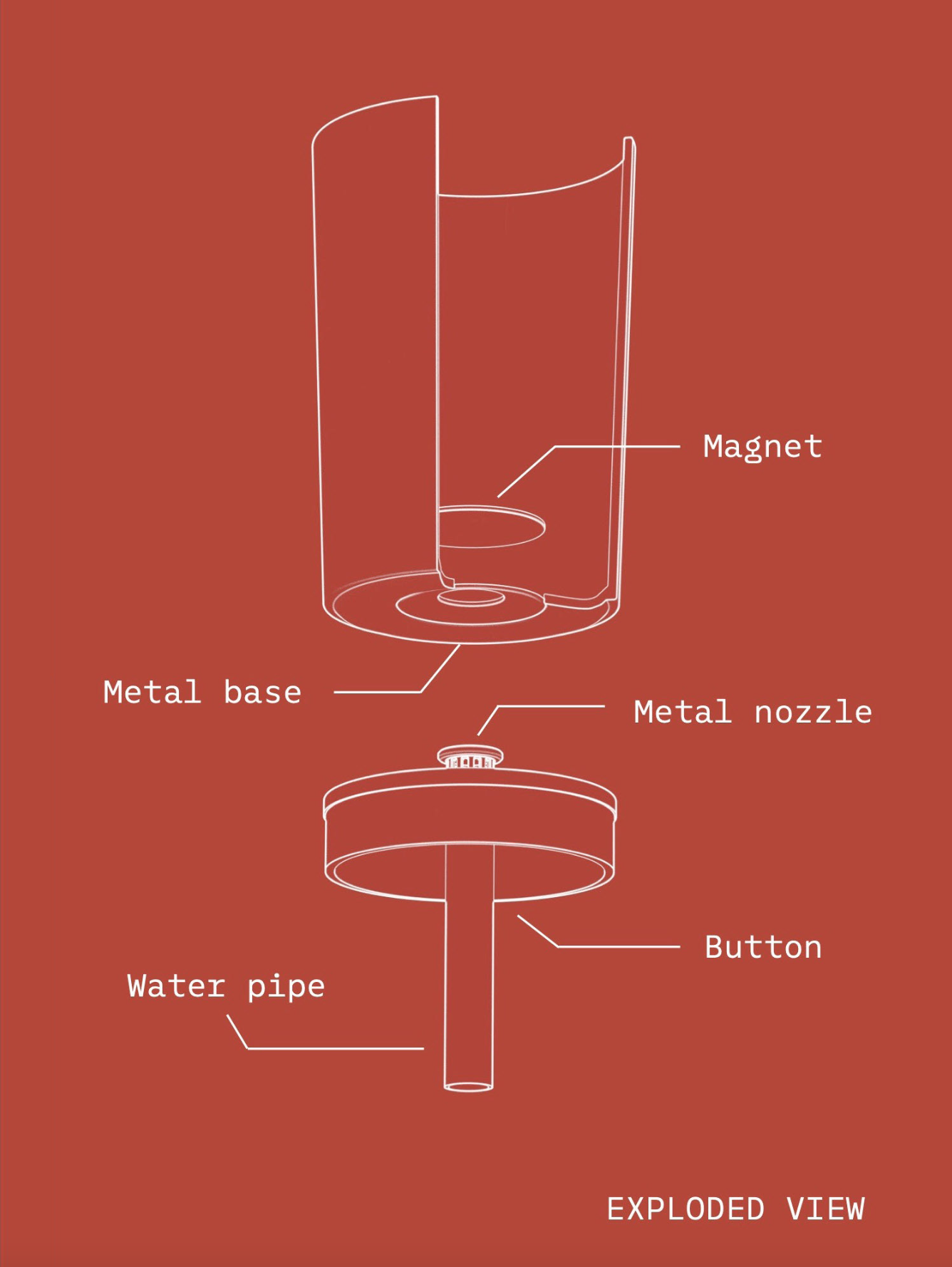 Magnet

Metal base

Metal nozzle

Button

Water pipe

EXPLODED VIEW