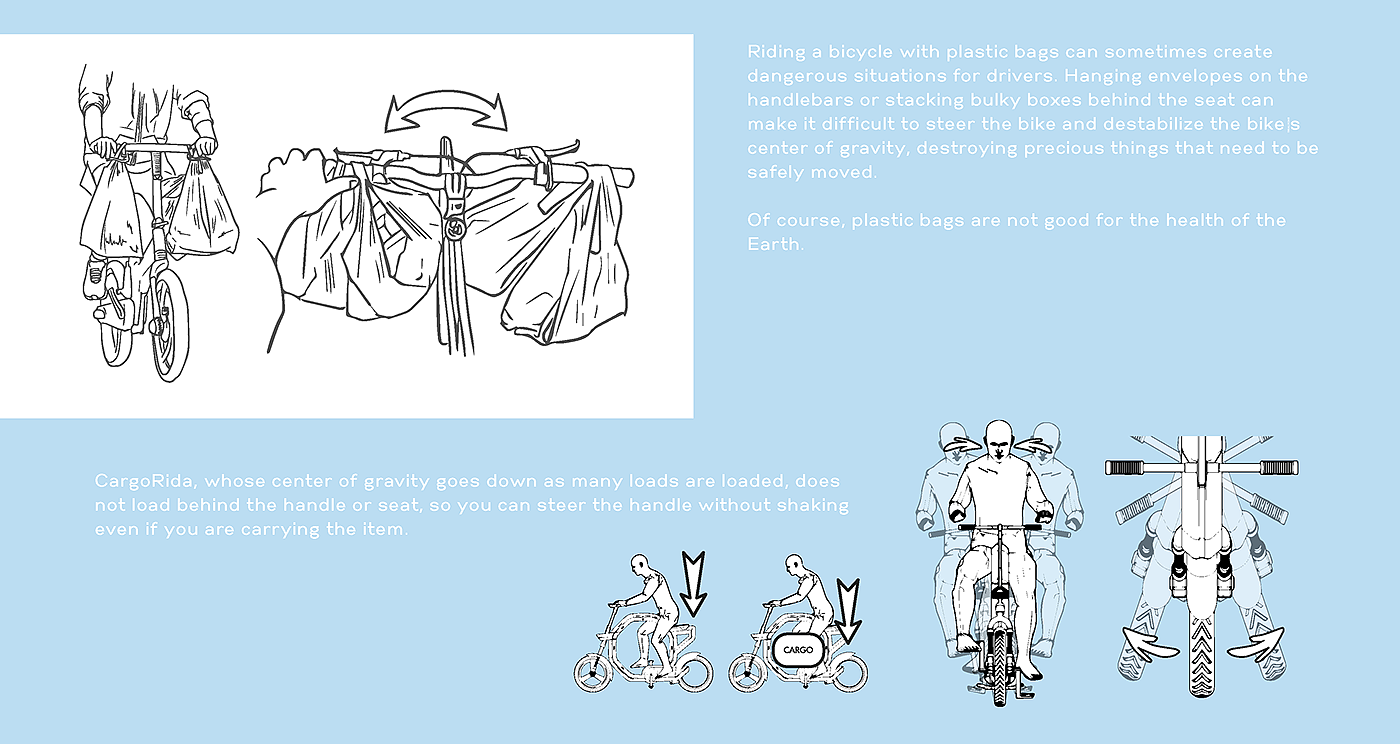 Riding a bicycle with plastic bags can sometimes create dangerous situations for drivers. Hanging envelopes on the handlebars or stacking bulky boxes behind the seat can make it difficult to steer the bike and destabilize the bike|s center of gravity, destroying precious things that need to be safely moved.

Of course, plastic bags are not good for the health of the Earth.

CargoRida, whose center of gravity goes down as many loads are loaded, does not load behind the handle or seat, so you can steer the handle without shaking even if you are carrying the item.

CARGO