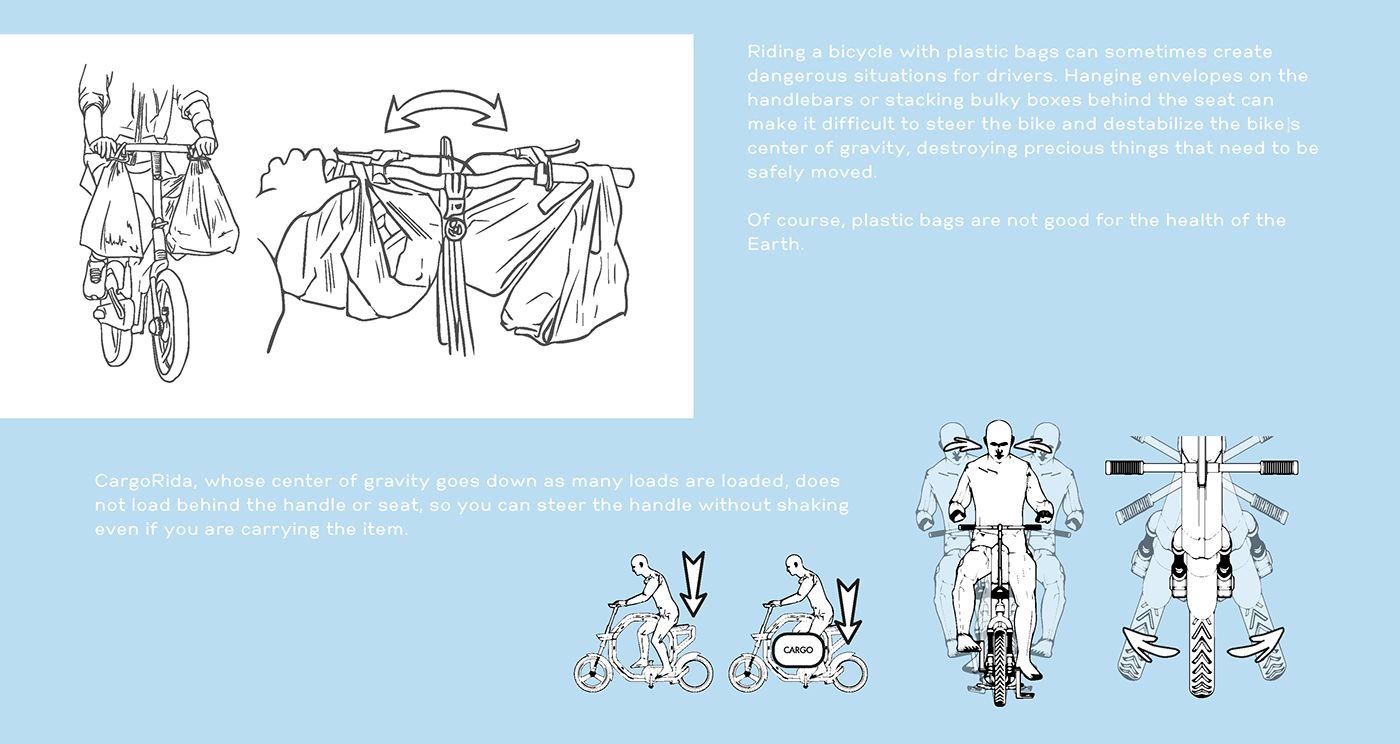 Riding a bicycle with plastic bags can sometimes create dangerous situations for drivers. Hanging envelopes on the handlebars or stacking bulky boxes behind the seat can make it difficult to steer the bike and destabilize the bike|s center of gravity, destroying precious things that need to be safely moved.

Of course, plastic bags are not good for the health of the Earth.

CargoRida, whose center of gravity goes down as many loads are loaded, does not load behind the handle or seat, so you can steer the handle without shaking even if you are carrying the item.

CARGO