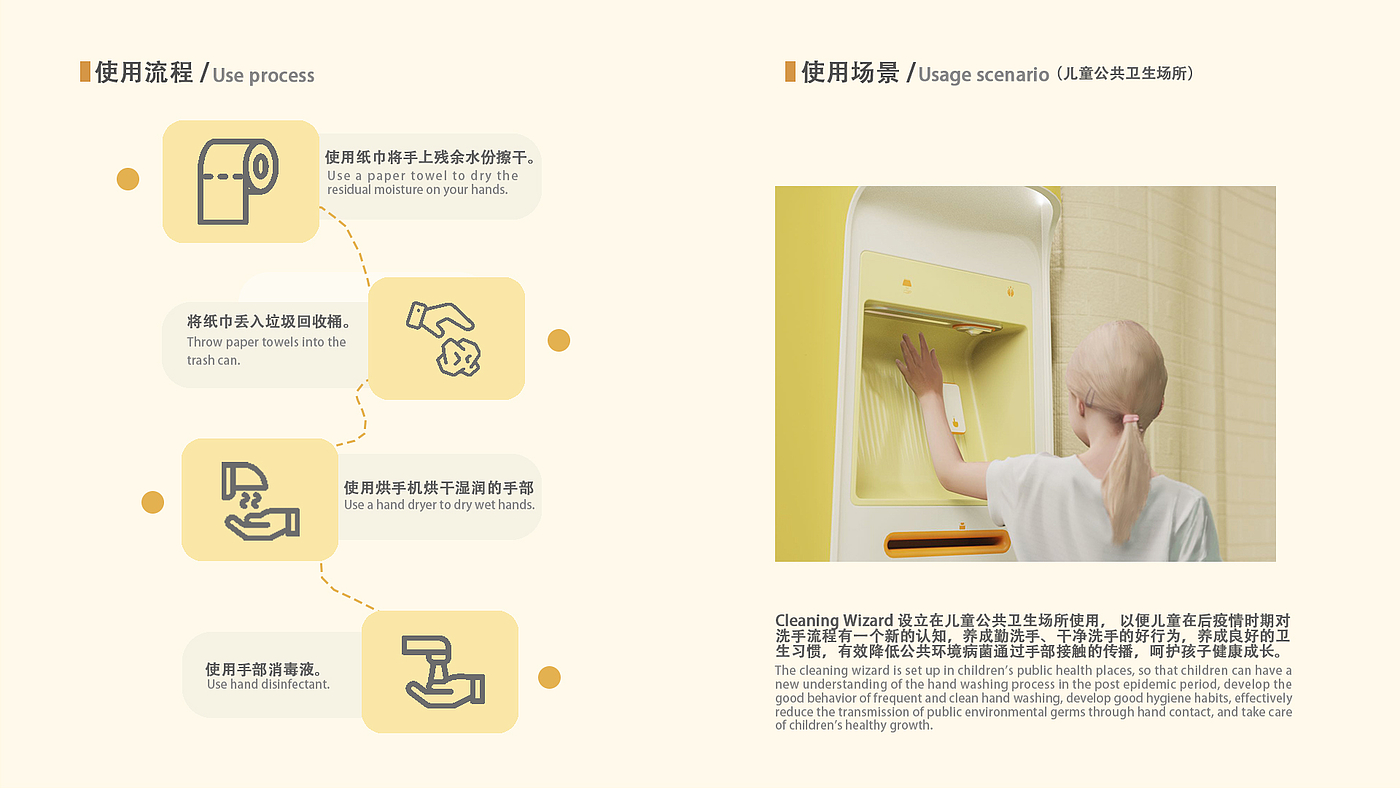 使用流程 / Use process

使用纸巾将手上残余水份擦干。
Use a paper towel to dry the residual moisture on your hands.

将纸巾丢入垃圾回收桶。
Throw paper towels into the trash can.

使用烘手机烘干湿润的手部
Use a hand dryer to dry wet hands.

使用手部消毒液。
Use hand disinfectant.

使用场景 / Usage scenario（儿童公共卫生场所）

Cleaning Wizard 设立在儿童公共卫生场所使用， 以便儿童在后疫情时期对洗手流程有一个新的认知，养成勤洗手、干净洗手的好行为，养成良好的卫生习惯，有效降低公共环境病菌通过手部接触的传播，呵护孩子健康成长。
The cleaning wizard is set up in children's public health places, so that children can have a new understanding of the hand washing process in the post epidemic period, develop the good behavior of frequent and clean hand washing, develop good hygiene habits, effectively reduce the transmission of public environmental germs through hand contact, and take care of children's healthy growth.