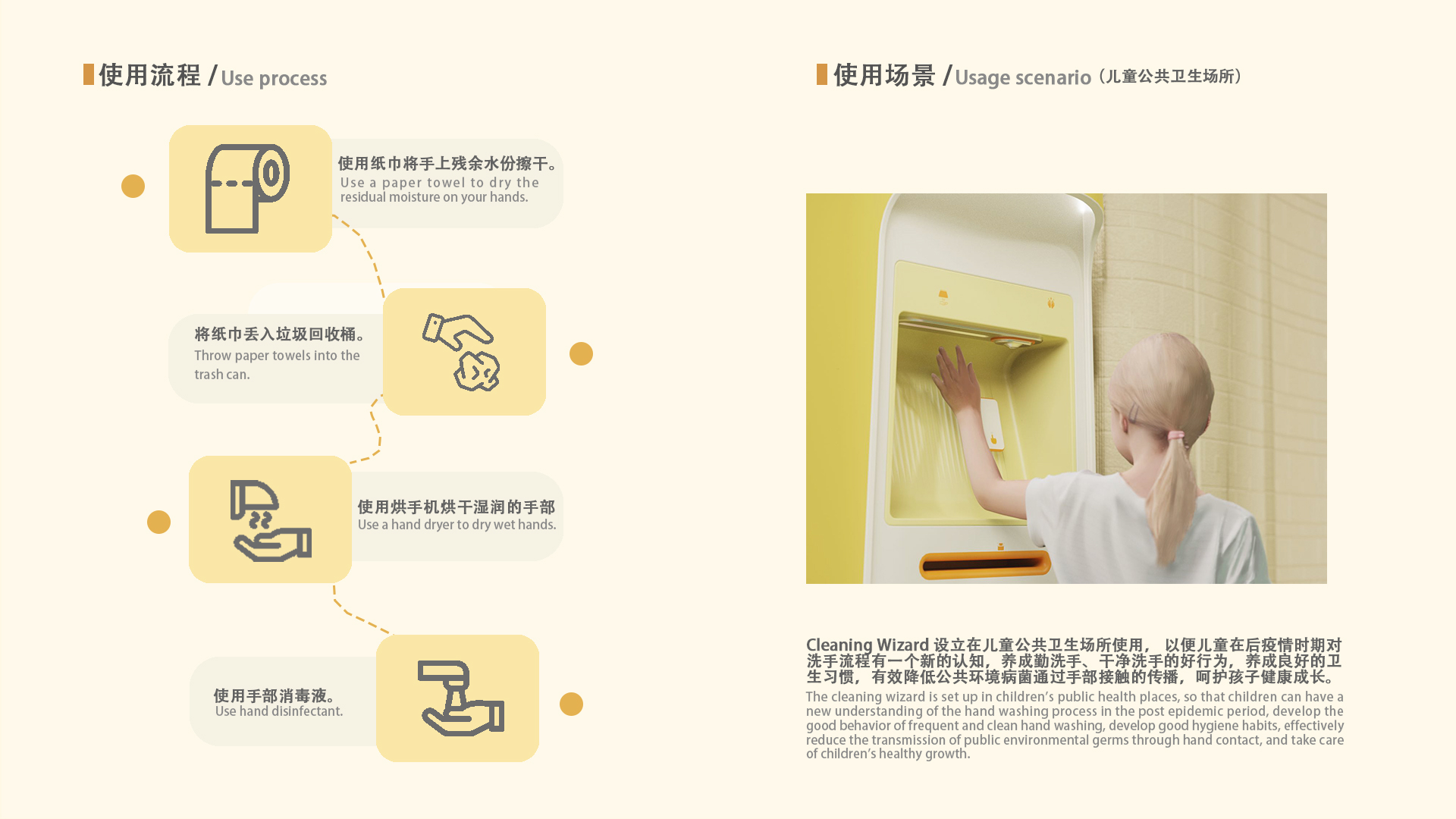 使用流程 / Use process

使用纸巾将手上残余水份擦干。
Use a paper towel to dry the residual moisture on your hands.

将纸巾丢入垃圾回收桶。
Throw paper towels into the trash can.

使用烘手机烘干湿润的手部
Use a hand dryer to dry wet hands.

使用手部消毒液。
Use hand disinfectant.

使用场景 / Usage scenario（儿童公共卫生场所）

Cleaning Wizard 设立在儿童公共卫生场所使用， 以便儿童在后疫情时期对洗手流程有一个新的认知，养成勤洗手、干净洗手的好行为，养成良好的卫生习惯，有效降低公共环境病菌通过手部接触的传播，呵护孩子健康成长。
The cleaning wizard is set up in children's public health places, so that children can have a new understanding of the hand washing process in the post epidemic period, develop the good behavior of frequent and clean hand washing, develop good hygiene habits, effectively reduce the transmission of public environmental germs through hand contact, and take care of children's healthy growth.