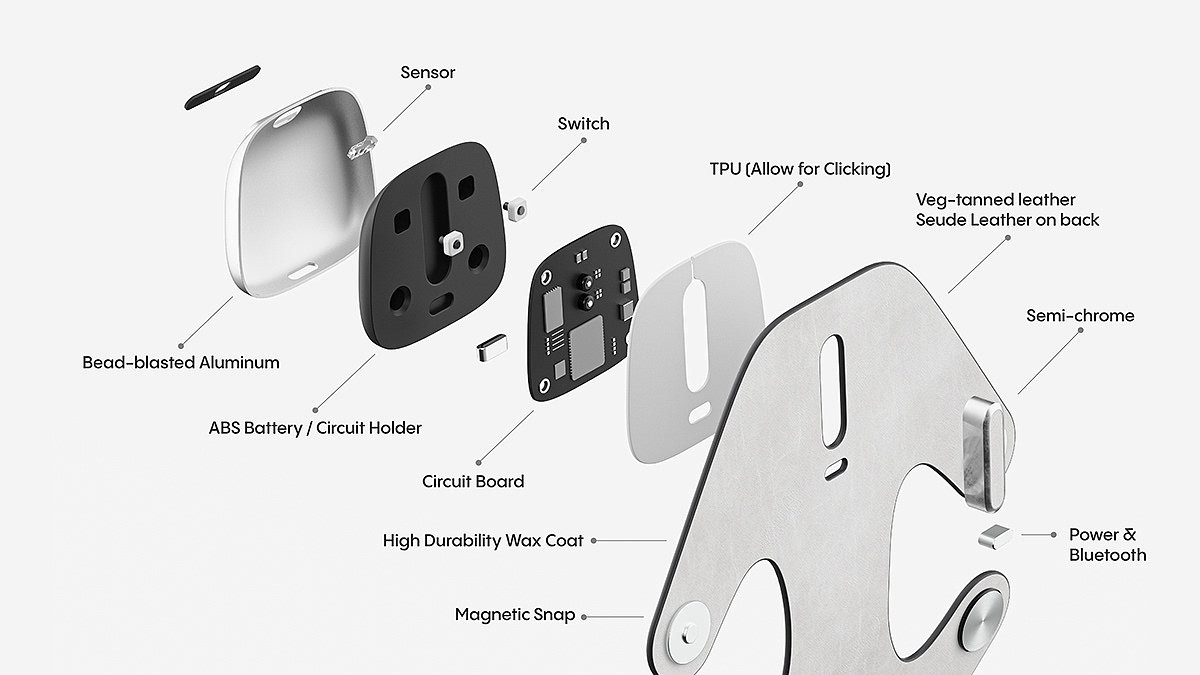 Sensor

Switch

TPU (Allow for Clicking)

Veg-tanned leather
Seude Leather on back

Semi-chrome

Bead-blasted Aluminum

ABS Battery / Circuit Holder

Circuit Board

High Durability Wax Coat

Power &
Bluetooth

Magnetic Snap