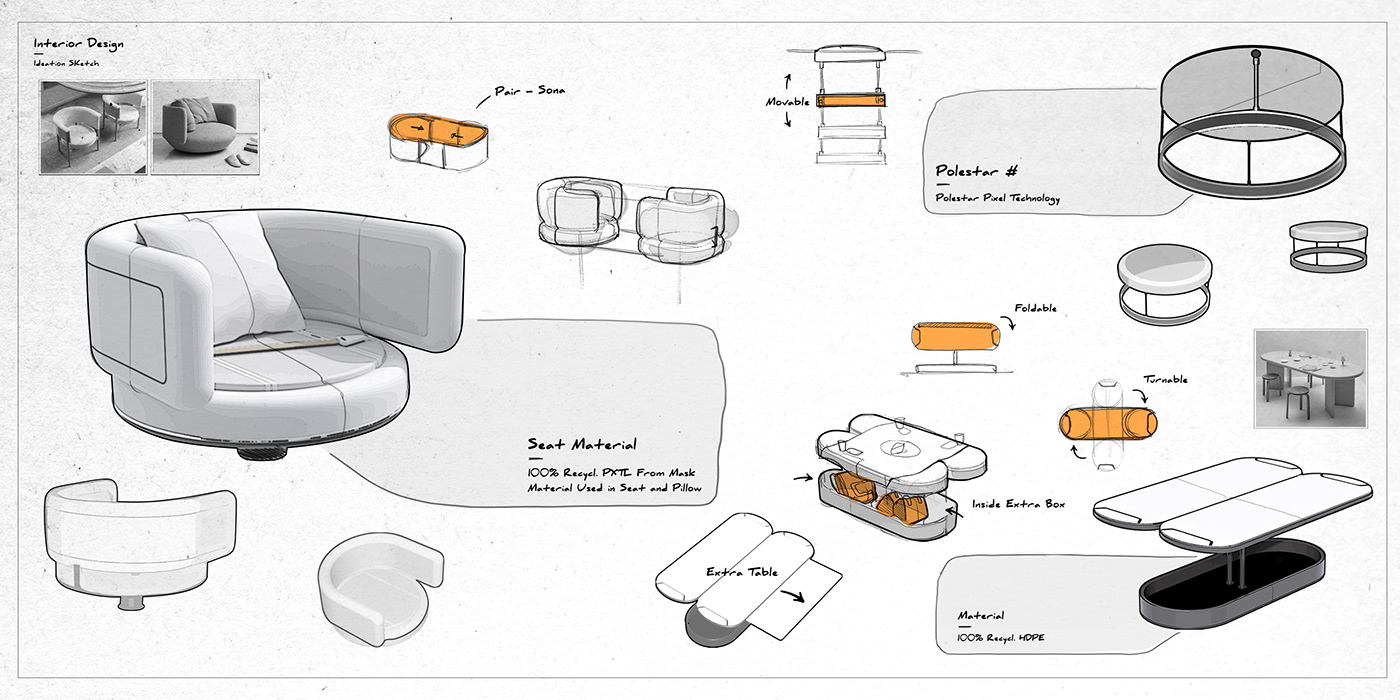 Interior Design
Ideation SKetch

Pair - Sona

Movable

Polestar #
Polestar Pixel Technology

Foldable

Turnable

Seat Material
100% Recycl. PXTL From Mask
Material Used in Seat and Pillow

Inside Extra Box

Extra Table

Material
100% Recycl. HDPE