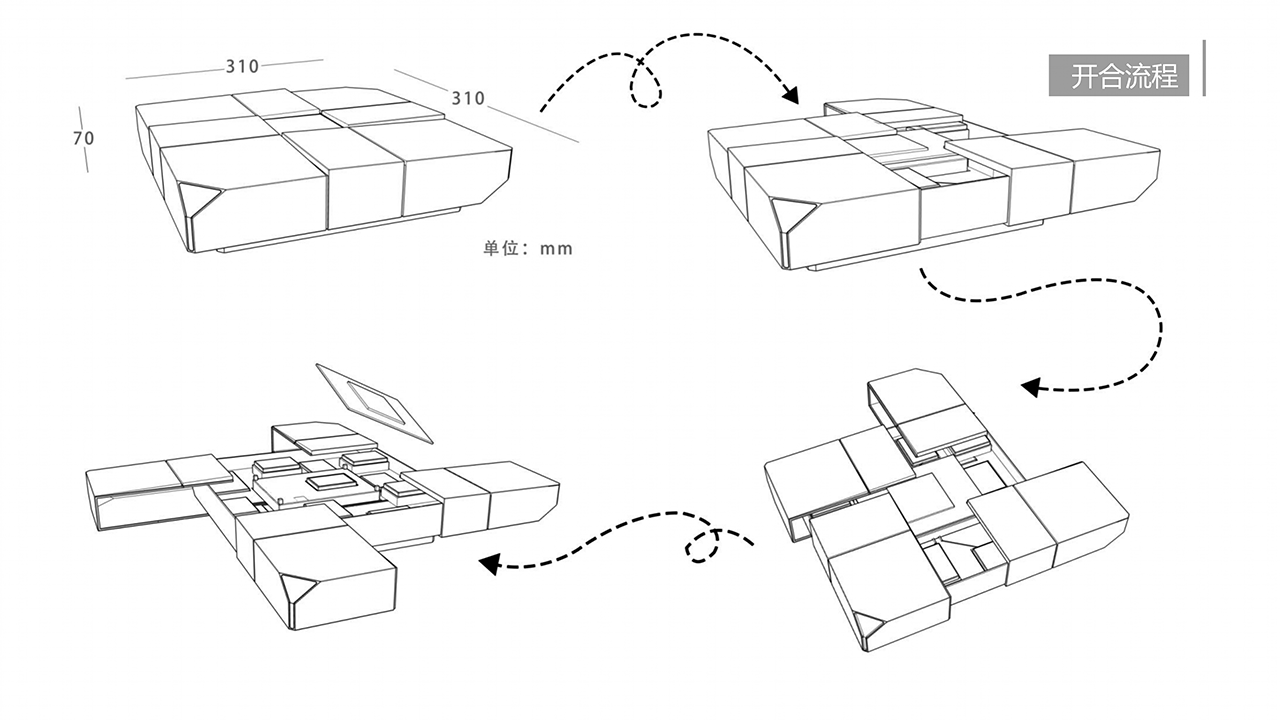 开合流程

310
310
70
单位：mm