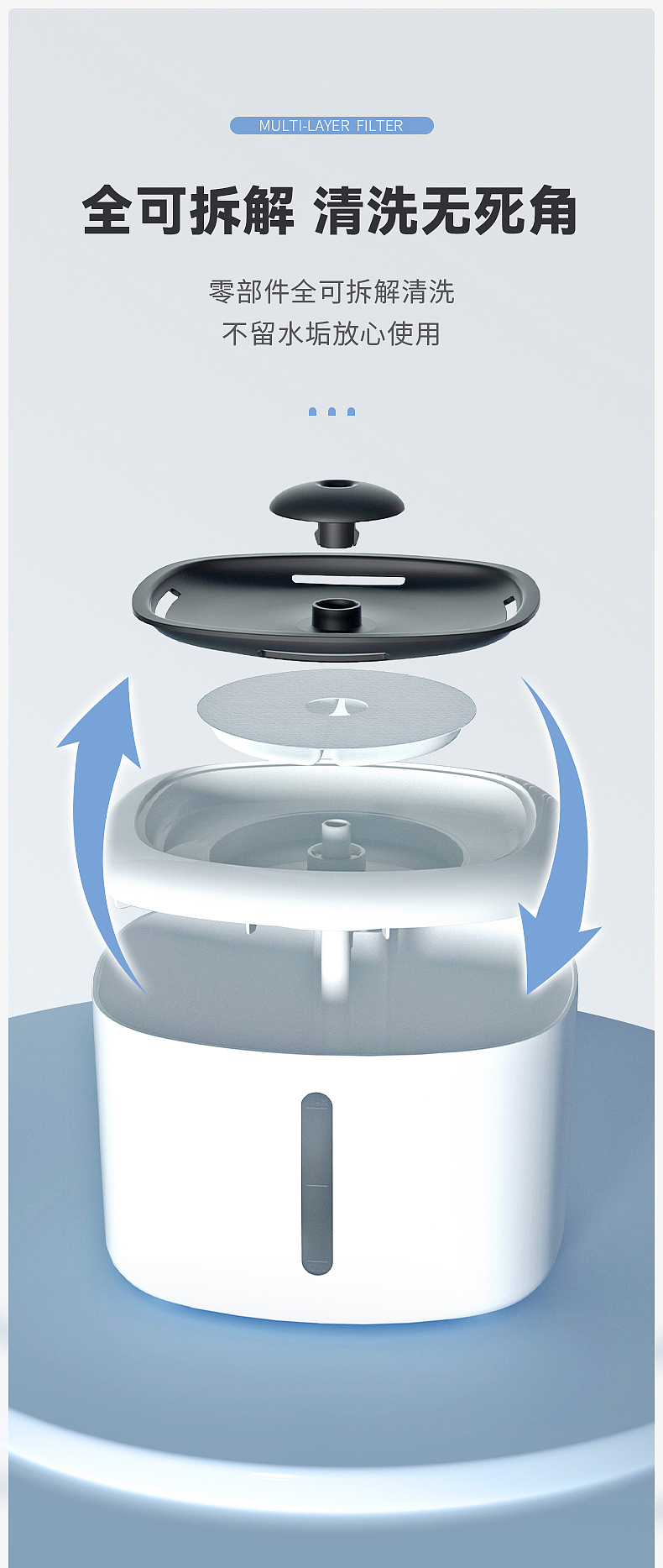 MULTI-LAYER FILTER

全可拆解 清洗无死角

零部件全可拆解清洗
不留水垢放心使用