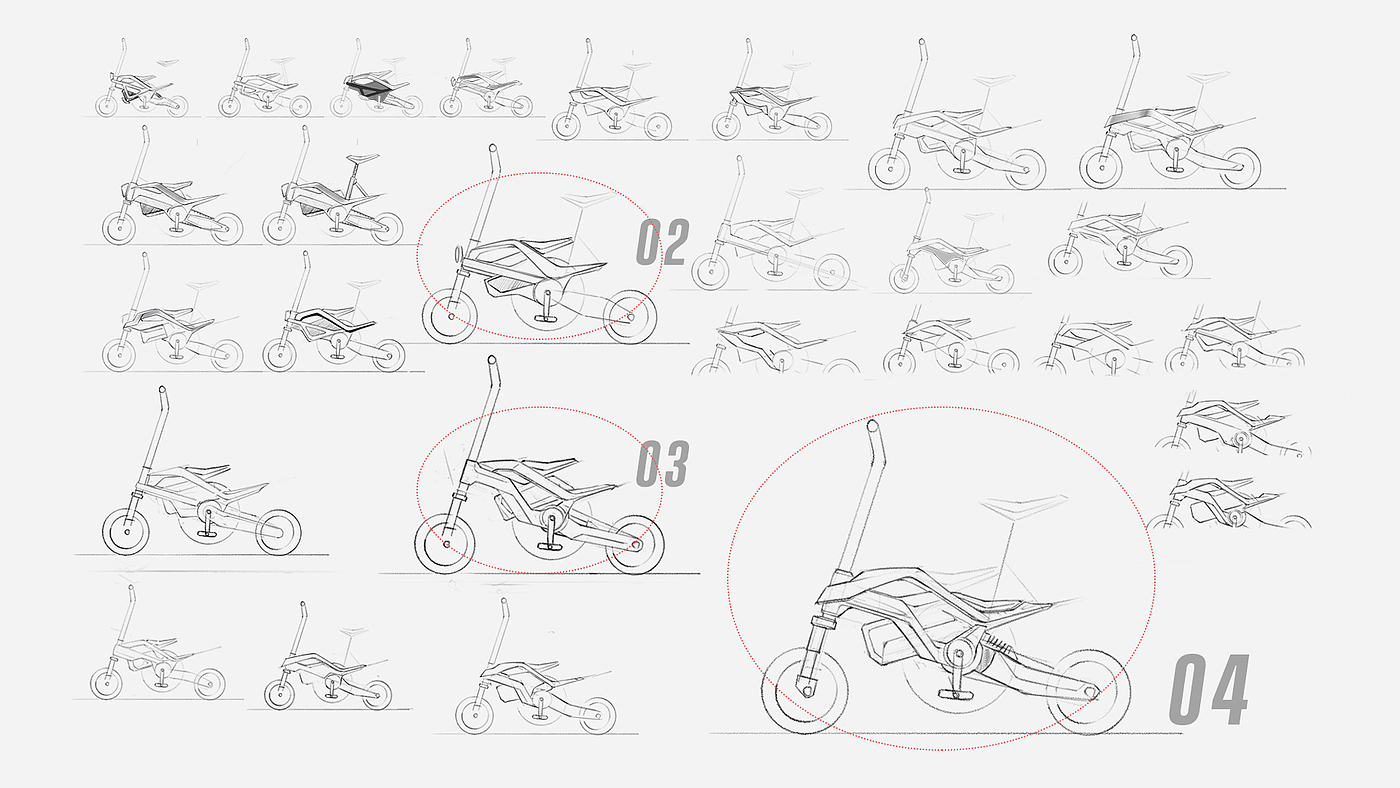 02

03

04