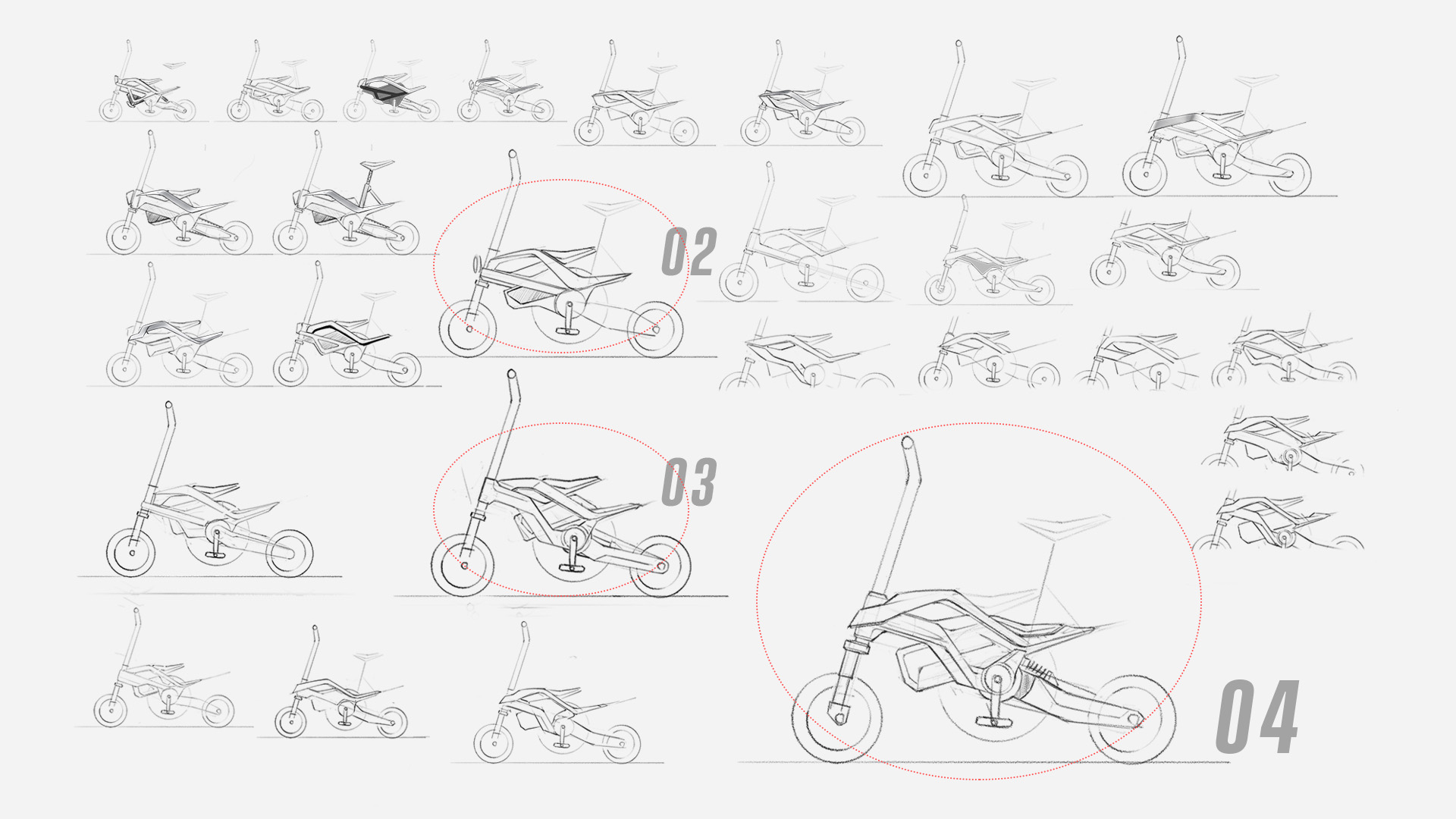 02

03

04