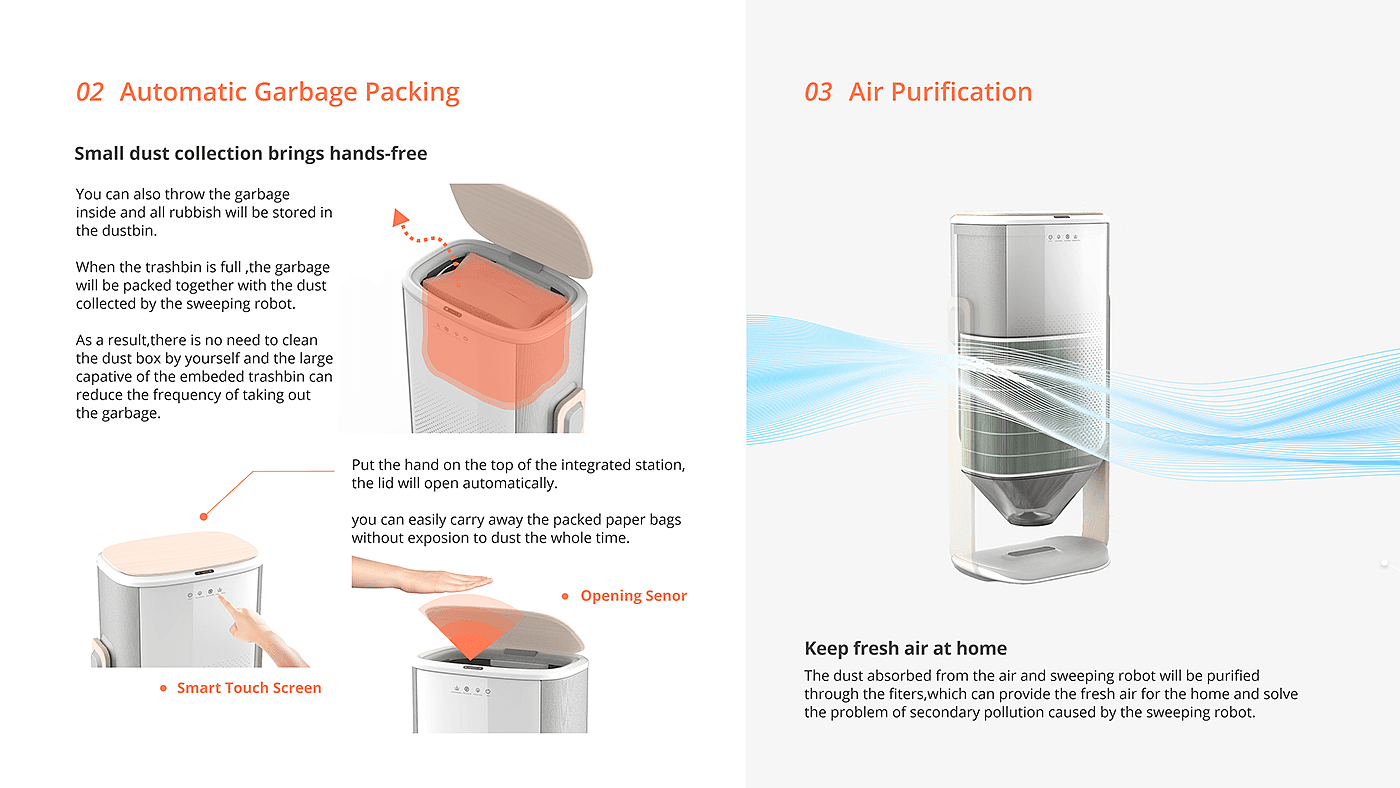 02 Automatic Garbage Packing

Small dust collection brings hands-free

You can also throw the garbage inside and all rubbish will be stored in the dustbin.

When the trashbin is full ,the garbage will be packed together with the dust collected by the sweeping robot.

As a result,there is no need to clean the dust box by yourself and the large capative of the embeded trashbin can reduce the frequency of taking out the garbage.

Put the hand on the top of the integrated station, the lid will open automatically.

you can easily carry away the packed paper bags without exposion to dust the whole time.

Opening Senor

Smart Touch Screen

03 Air Purification

Keep fresh air at home

The dust absorbed from the air and sweeping robot will be purified through the fiters,which can provide the fresh air for the home and solve the problem of secondary pollution caused by the sweeping robot.