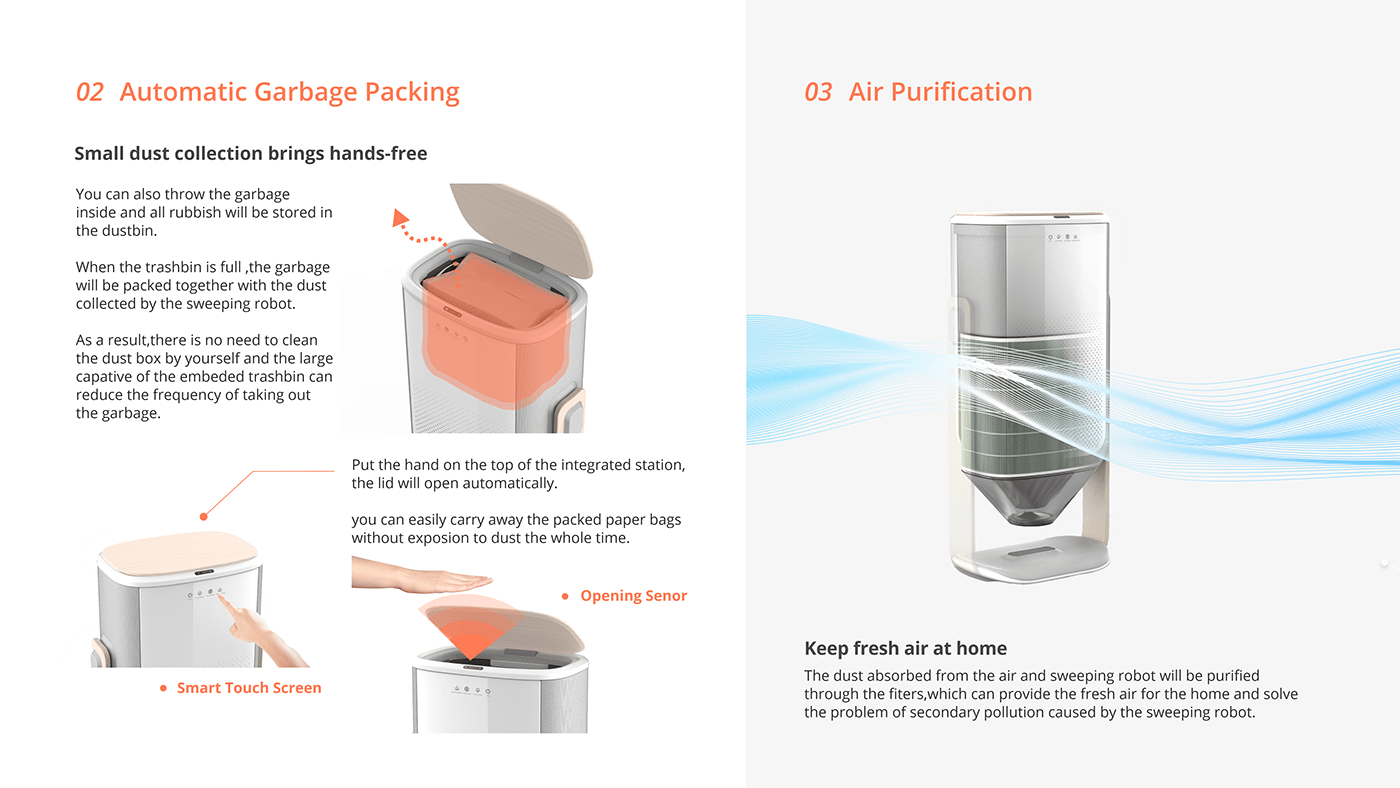 02 Automatic Garbage Packing

Small dust collection brings hands-free

You can also throw the garbage inside and all rubbish will be stored in the dustbin.

When the trashbin is full ,the garbage will be packed together with the dust collected by the sweeping robot.

As a result,there is no need to clean the dust box by yourself and the large capative of the embeded trashbin can reduce the frequency of taking out the garbage.

Put the hand on the top of the integrated station, the lid will open automatically.

you can easily carry away the packed paper bags without exposion to dust the whole time.

Opening Senor

Smart Touch Screen

03 Air Purification

Keep fresh air at home

The dust absorbed from the air and sweeping robot will be purified through the fiters,which can provide the fresh air for the home and solve the problem of secondary pollution caused by the sweeping robot.