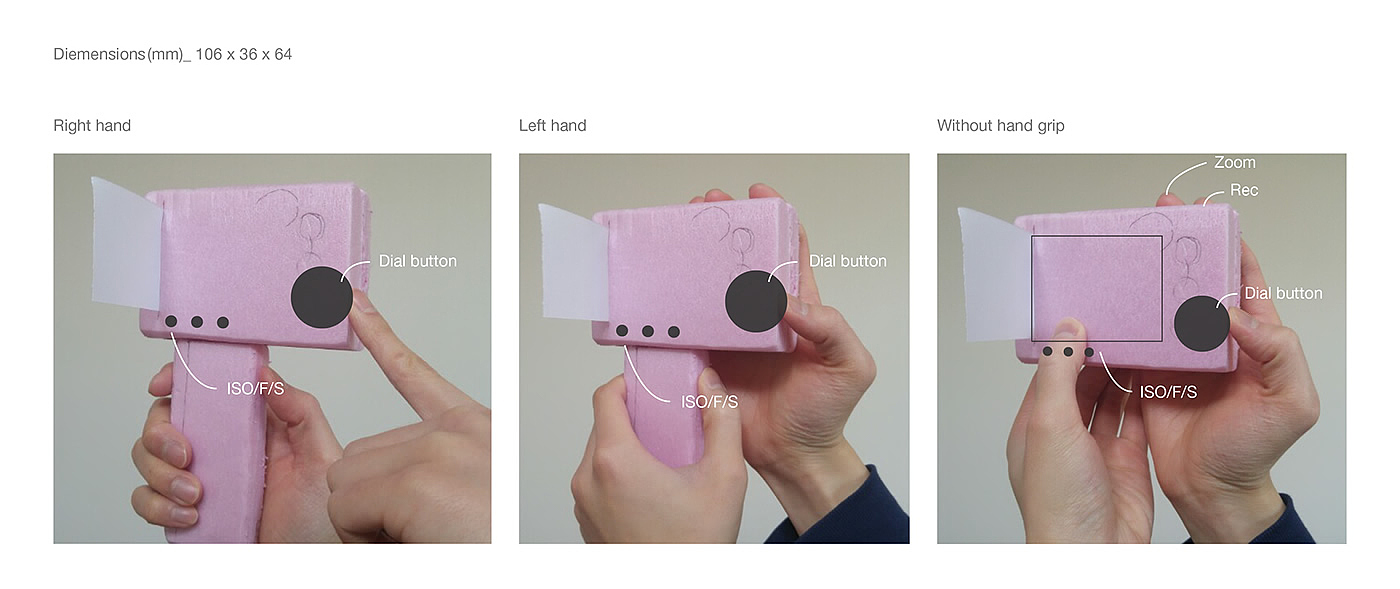 Diemensions(mm)_ 106 x 36 x 64

Right hand

Dial button

ISO/F/S

Left hand

Dial button

ISO/F/S

Without hand grip

Zoom

Rec

Dial button

ISO/F/S